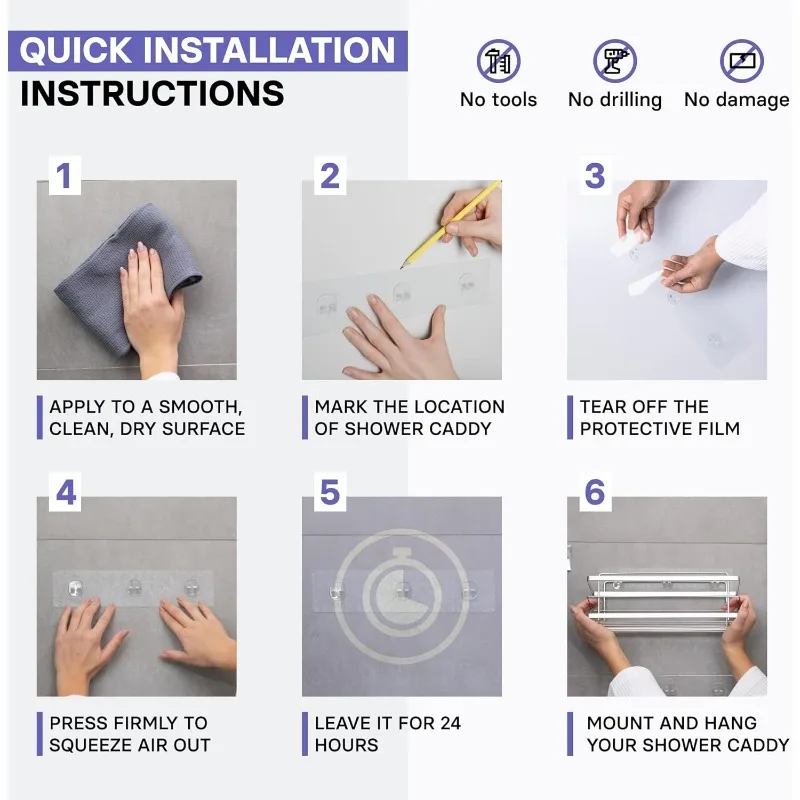 QUICK INSTALLATION INSTRUCTIONS

No tools
No drilling
No damage

1
APPLY TO A SMOOTH, CLEAN, DRY SURFACE

2
MARK THE LOCATION OF SHOWER CADDY

3
TEAR OFF THE PROTECTIVE FILM

4
PRESS FIRMLY TO SQUEEZE AIR OUT

5
LEAVE IT FOR 24 HOURS

6
MOUNT AND HANG YOUR SHOWER CADDY