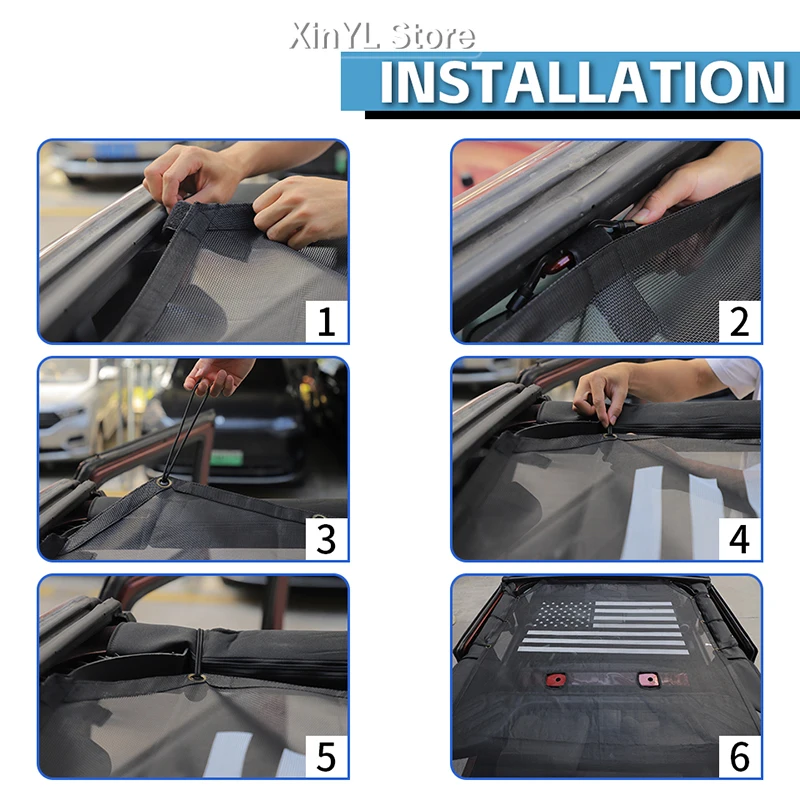 INSTALLATION

1

2

3

4

5

6

XinYL Store