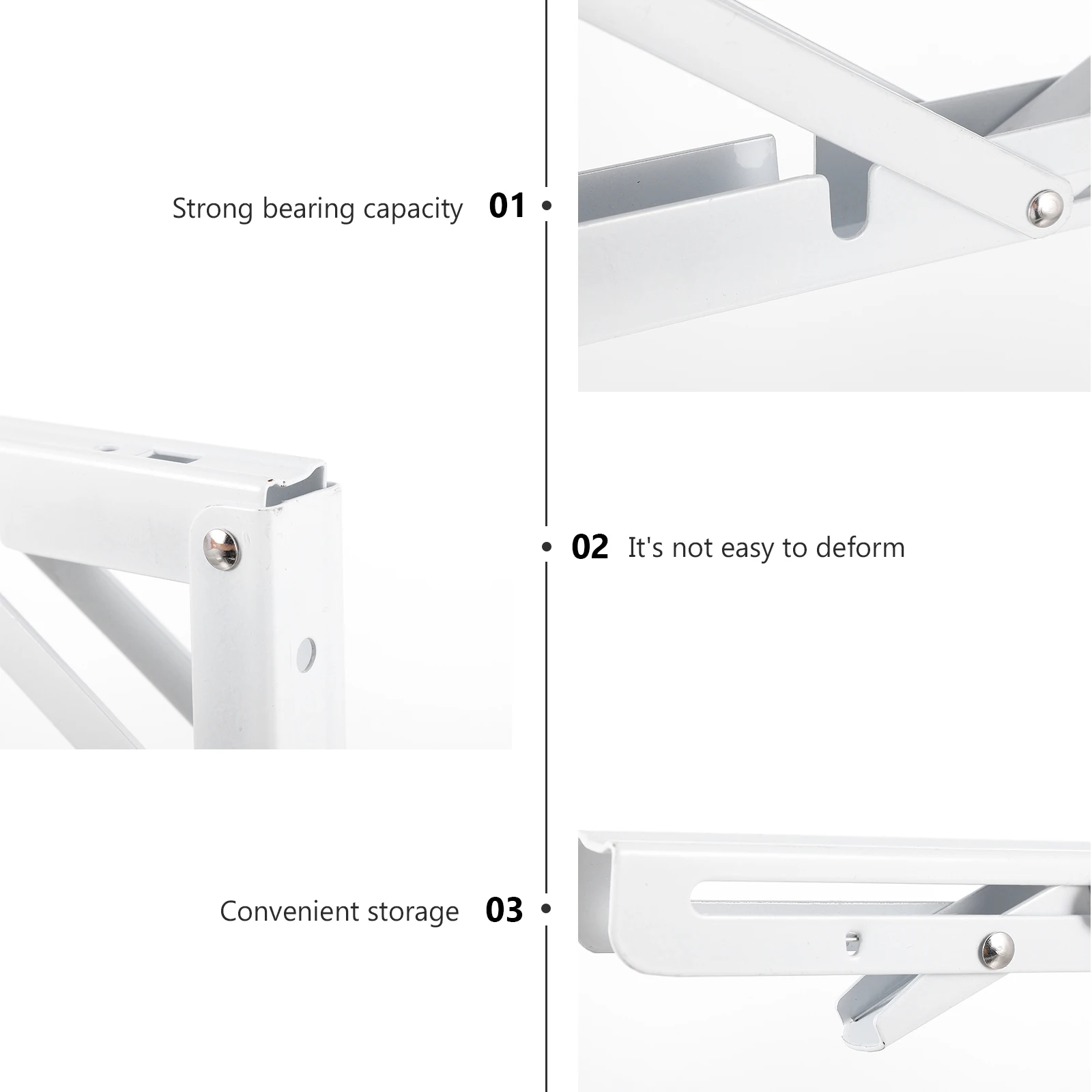 Strong bearing capacity 01

02 It's not easy to deform

Convenient storage 03