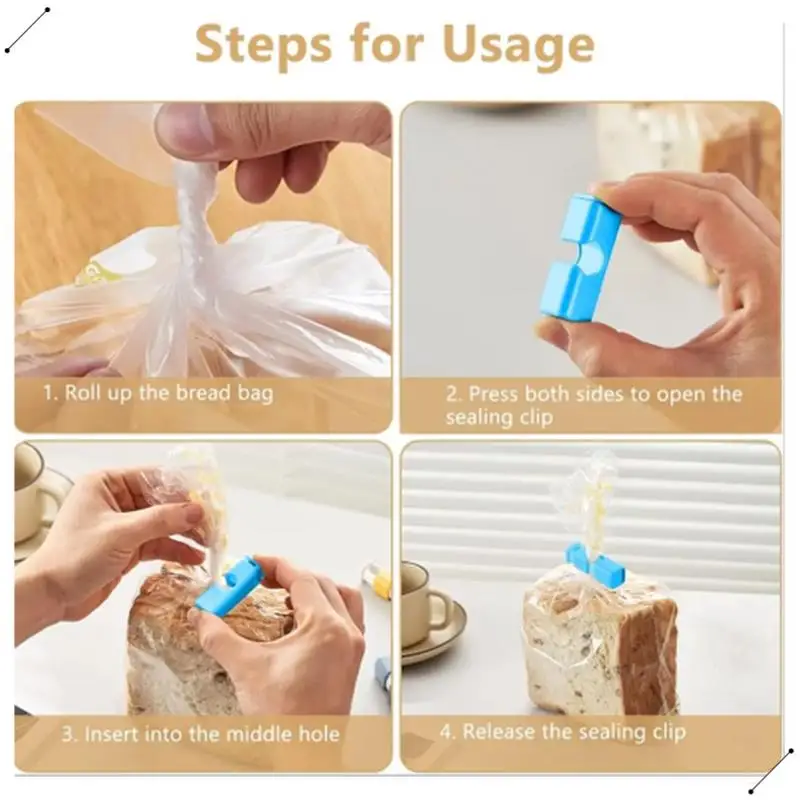 Steps for Usage

1. Roll up the bread bag

2. Press both sides to open the sealing clip

3. Insert into the middle hole

4. Release the sealing clip