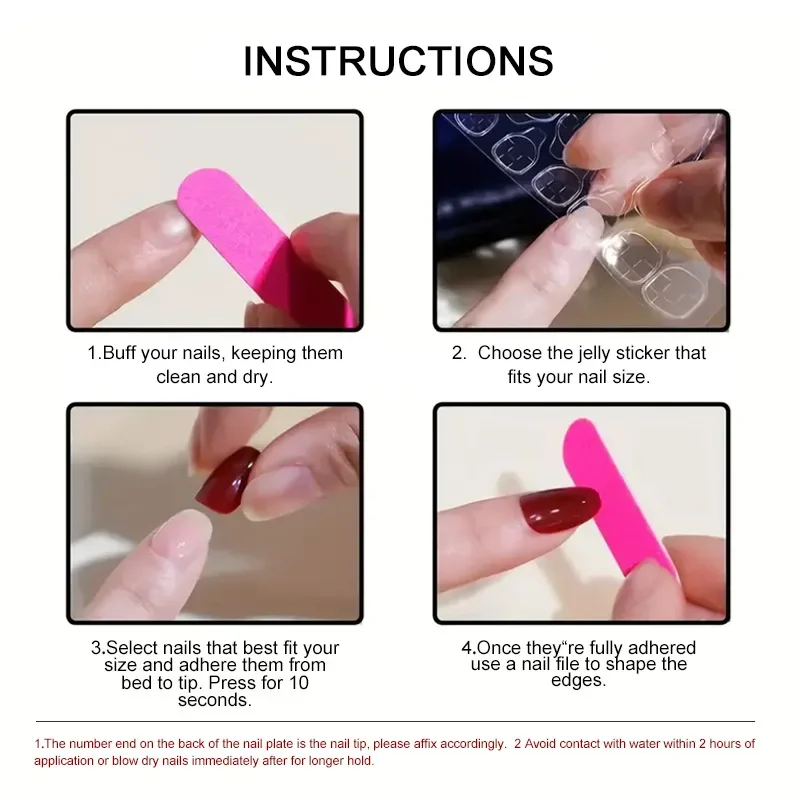 INSTRUCTIONS

1.Buff your nails, keeping them clean and dry.

2. Choose the jelly sticker that fits your nail size.

3.Select nails that best fit your size and adhere them from bed to tip. Press for 10 seconds.

4.Once they"re fully adhered use a nail file to shape the edges.

1.The number end on the back of the nail plate is the nail tip, please affix accordingly. 2 Avoid contact with water within 2 hours of application or blow dry nails immediately after for longer hold.