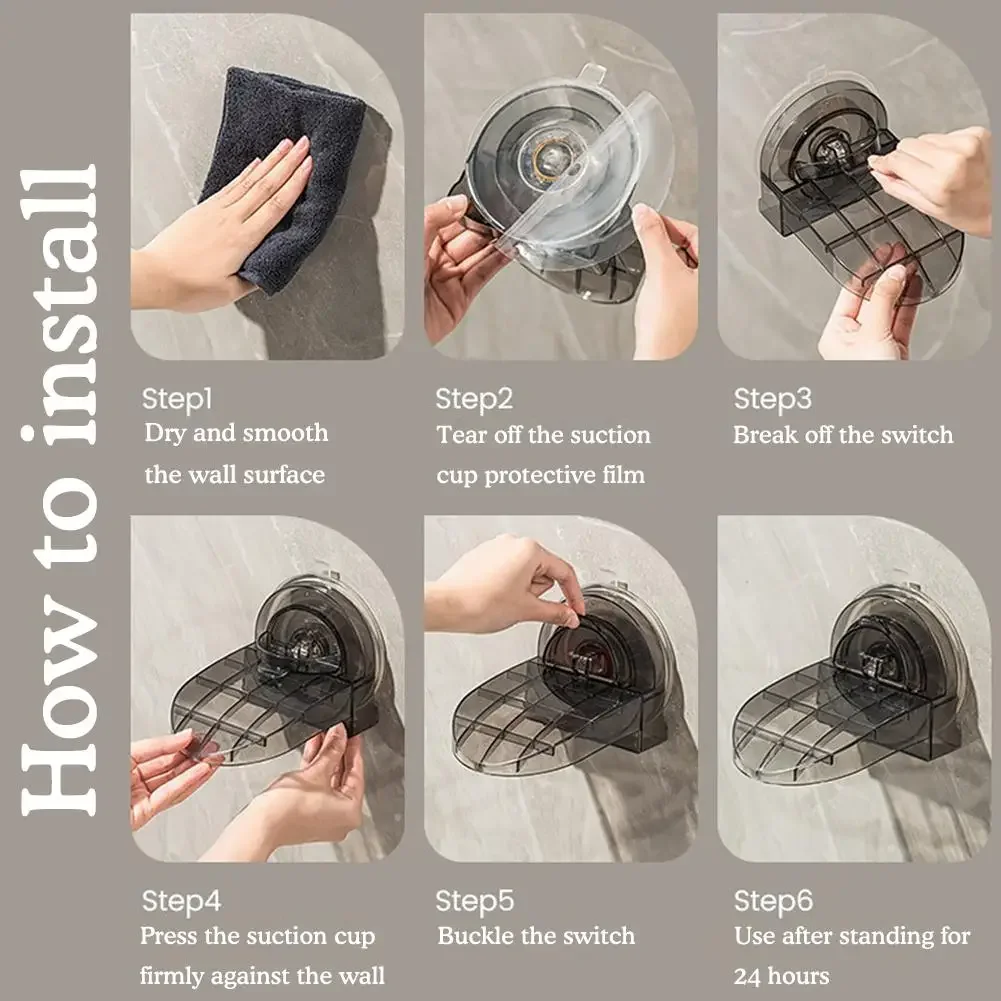 How to install

Step1
Dry and smooth the wall surface

Step2
Tear off the suction cup protective film

Step3
Break off the switch

Step4
Press the suction cup firmly against the wall

Step5
Buckle the switch

Step6
Use after standing for 24 hours