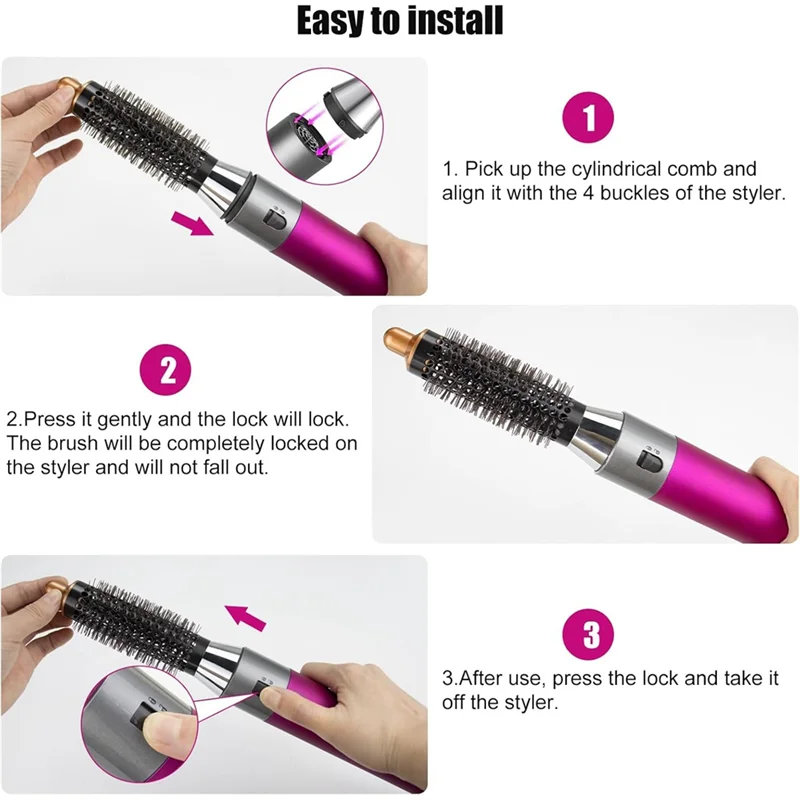 Easy to install

1

1. Pick up the cylindrical comb and align it with the 4 buckles of the styler.

2

2.Press it gently and the lock will lock. The brush will be completely locked on the styler and will not fall out.

3

3.After use, press the lock and take it off the styler.