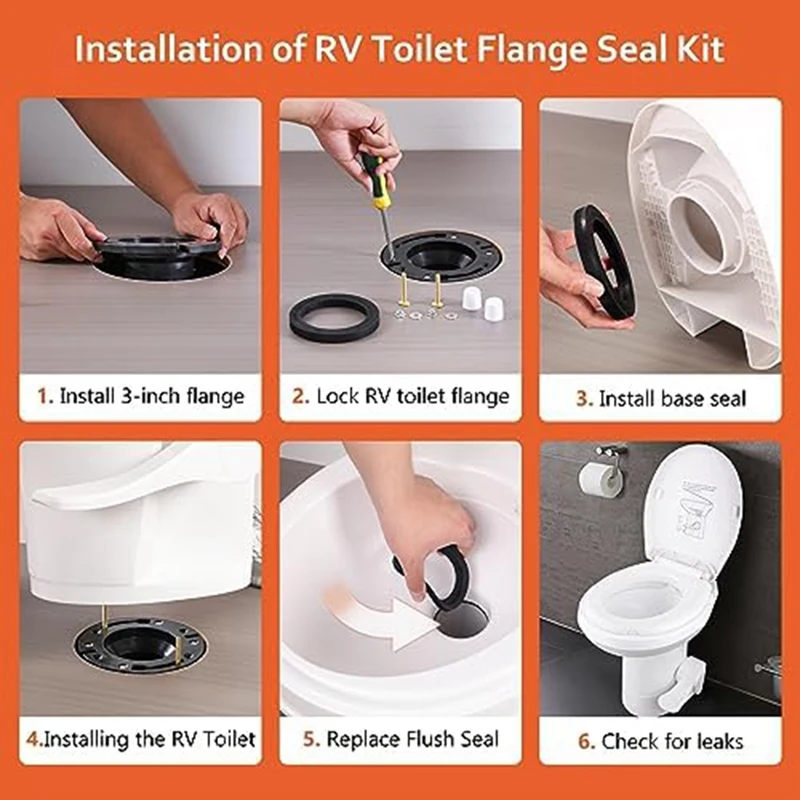 Installation of RV Toilet Flange Seal Kit

1. Install 3-inch flange

2. Lock RV toilet flange

3. Install base seal

4.Installing the RV Toilet

5. Replace Flush Seal

6. Check for leaks