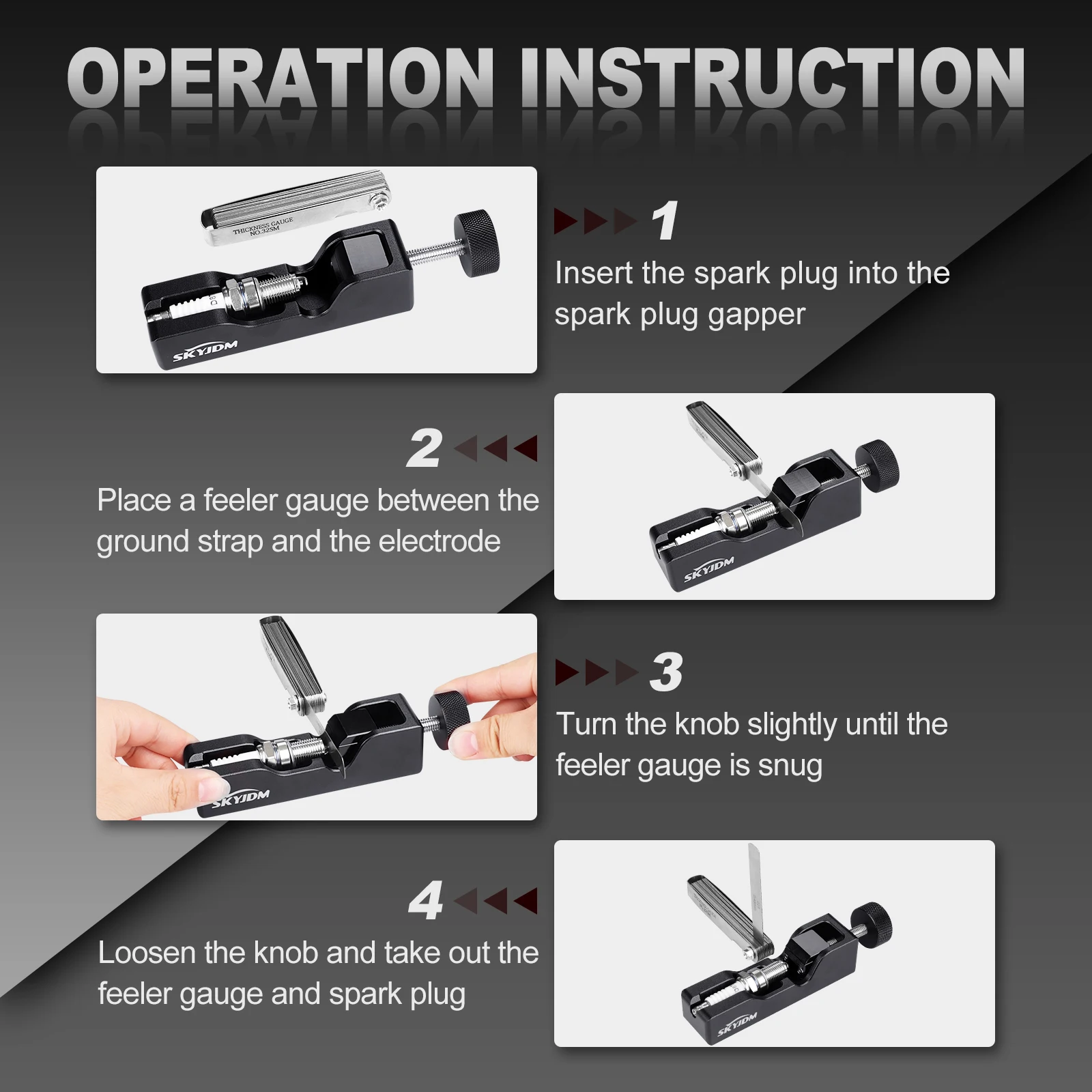 OPERATION INSTRUCTION

THICKNESS GAUGE NO.32SM

SKYJDM

1
Insert the spark plug into the spark plug gapper

2
Place a feeler gauge between the ground strap and the electrode

SKYJDM

SKYJDM

3
Turn the knob slightly until the feeler gauge is snug

4
Loosen the knob and take out the feeler gauge and spark plug

SKYJDM