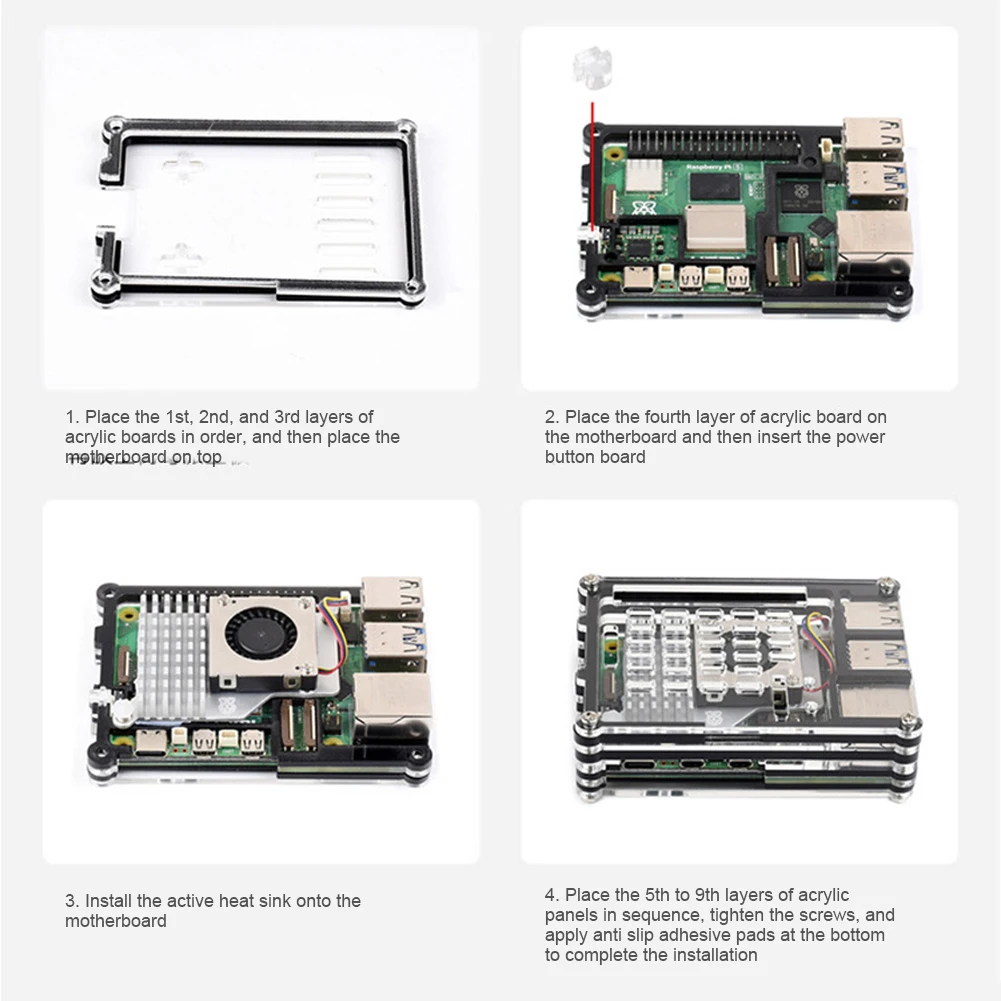 Raspberry Pi 5

1. Place the 1st, 2nd, and 3rd layers of acrylic boards in order, and then place the motherboard on top

2. Place the fourth layer of acrylic board on the motherboard and then insert the power button board

3. Install the active heat sink onto the motherboard

4. Place the 5th to 9th layers of acrylic panels in sequence, tighten the screws, and apply anti slip adhesive pads at the bottom to complete the installation