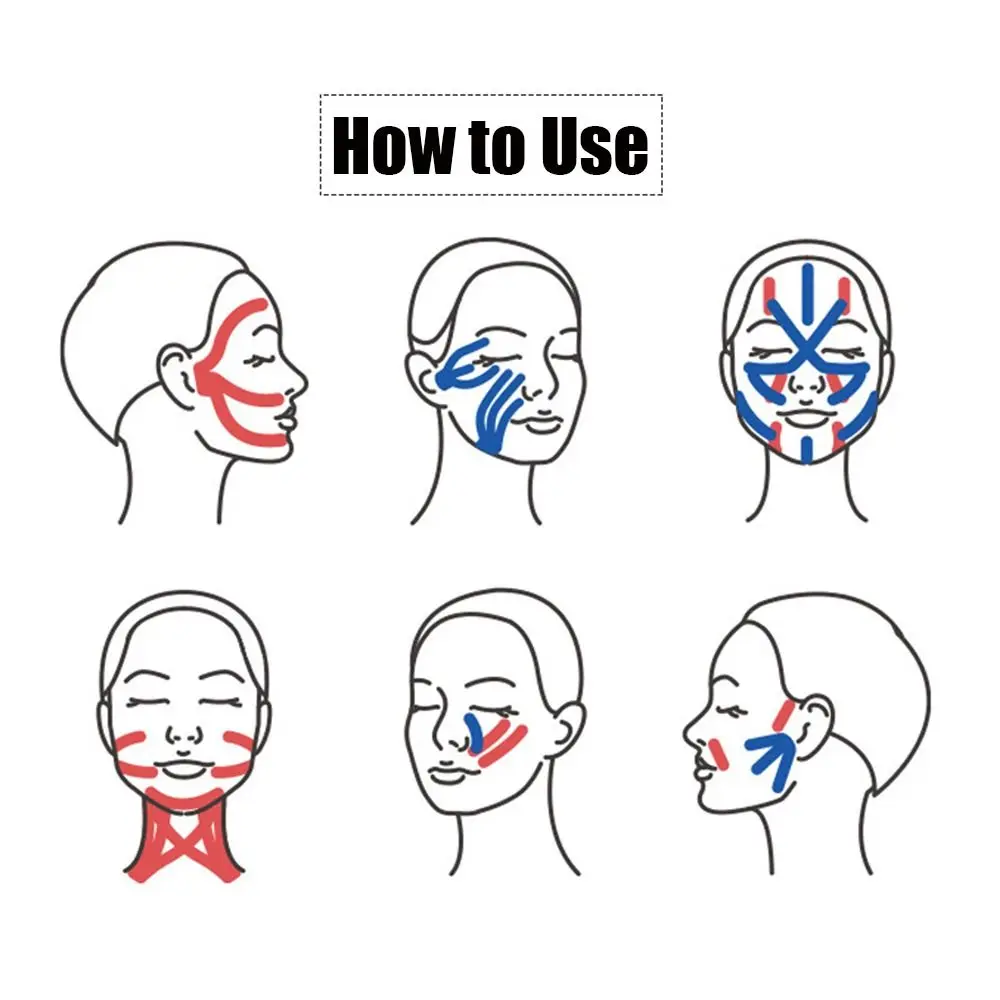 How to Use