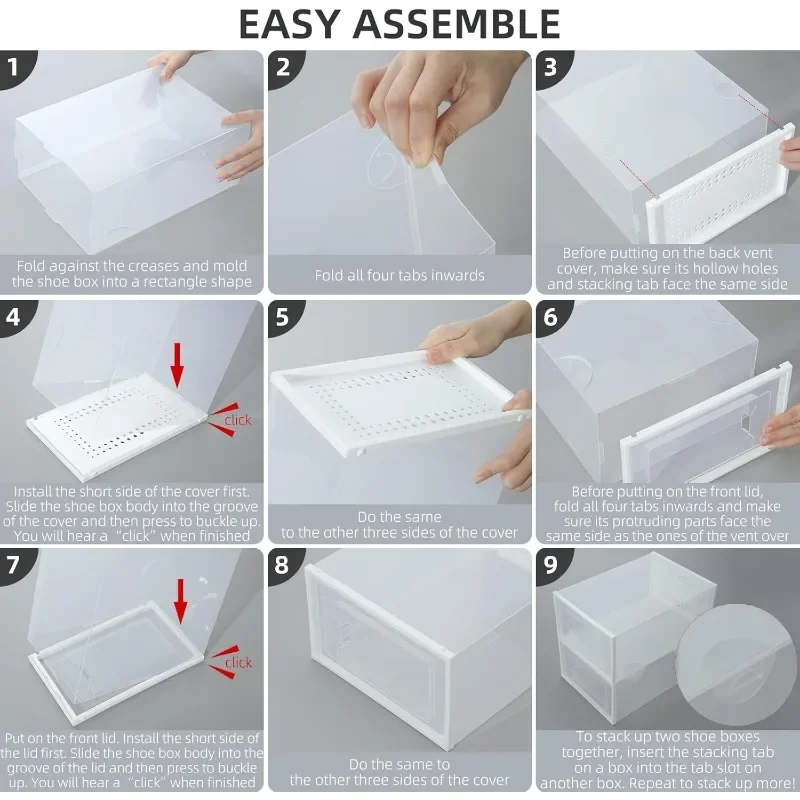 EASY ASSEMBLE

1
Fold against the creases and mold the shoe box into a rectangle shape

2
Fold all four tabs inwards

3
Before putting on the back vent cover, make sure its hollow holes and stacking tab face the same side

4
click
Install the short side of the cover first. Slide the shoe box body into the groove of the cover and then press to buckle up. You will hear a "click" when finished

5
Do the same to the other three sides of the cover

6
Before putting on the front lid, fold all four tabs inwards and make sure its protruding parts face the same side as the ones of the vent over

7
click
Put on the front lid. Install the short side of the lid first. Slide the shoe box body into the groove of the lid and then press to buckle up. You will hear a "click" when finished

8
Do the same to the other three sides of the cover

9
To stack up two shoe boxes together, insert the stacking tab on a box into the tab slot on another box. Repeat to stack up more!