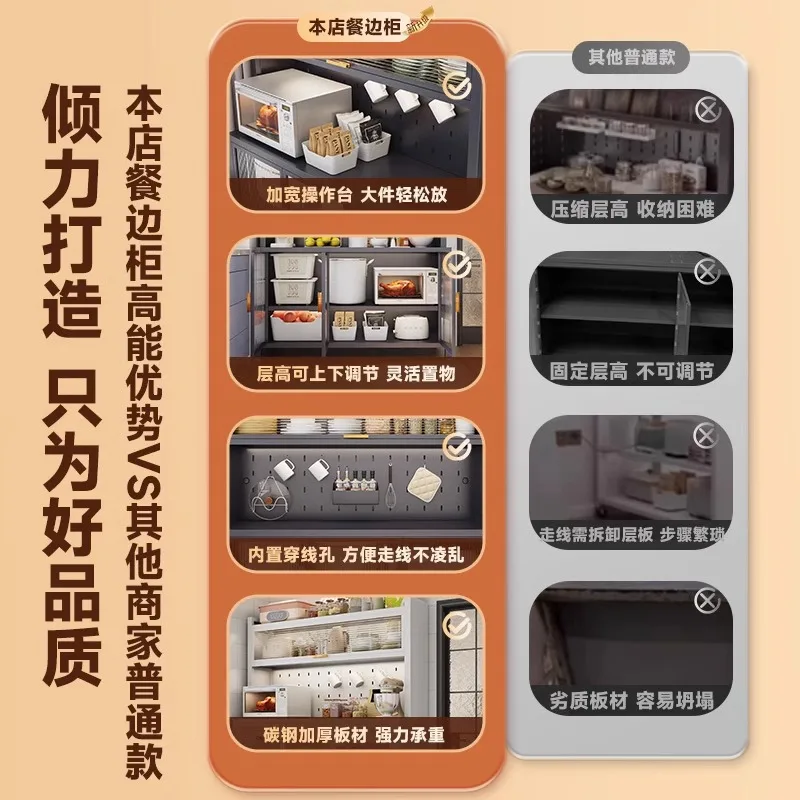 倾力打造 只为好品质

本店餐边柜高能优势VS其他商家普通款

本店餐边柜 新升级

加宽操作台 大件轻松放

层高可上下调节 灵活置物

内置穿线孔 方便走线不凌乱

碳钢加厚板材 强力承重

其他普通款

压缩层高 收纳困难

固定层高 不可调节

走线需拆卸层板 步骤繁琐

劣质板材 容易坍塌