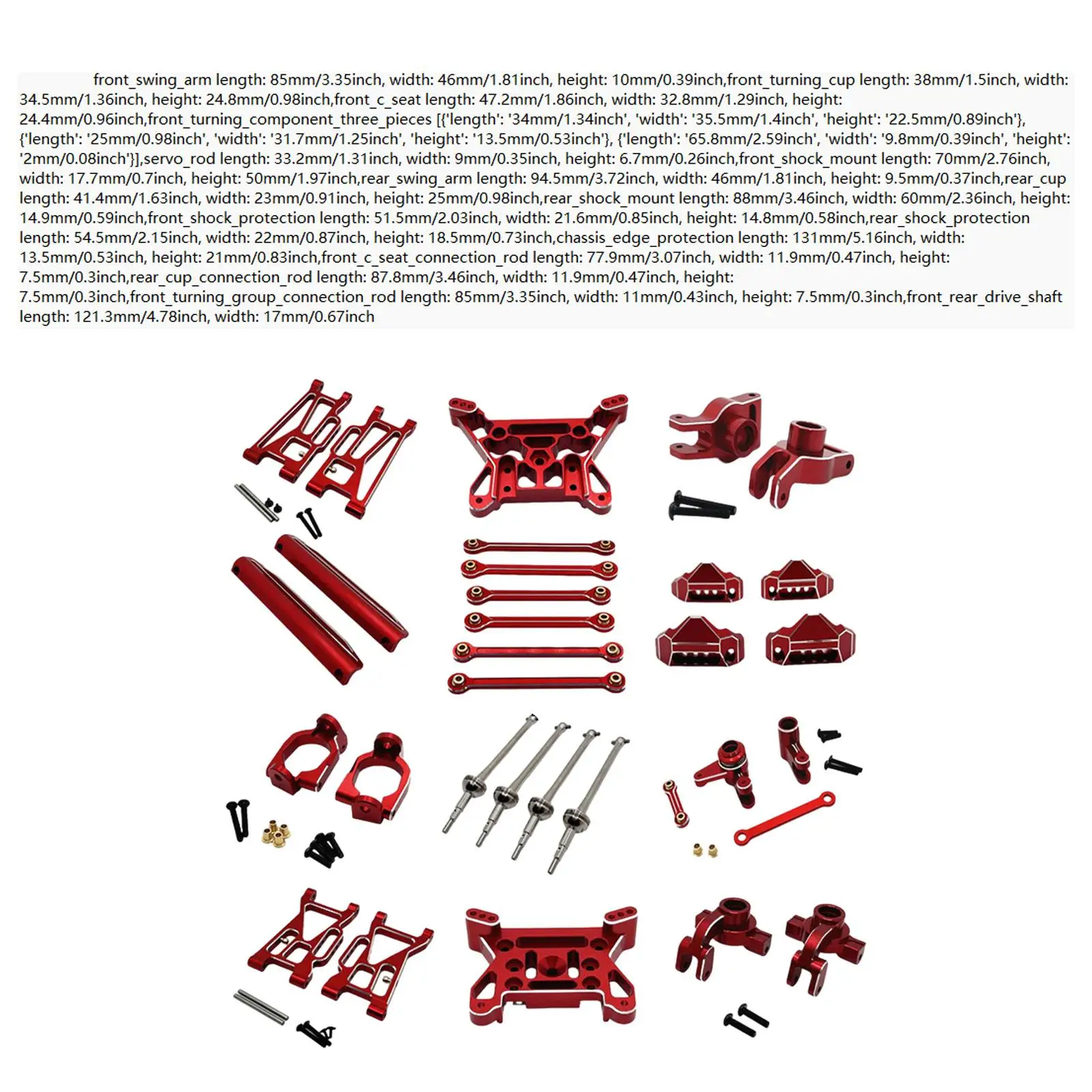 front_swing_arm length: 85mm/3.35inch, width: 46mm/1.81inch, height: 10mm/0.39inch,front_turning_cup length: 38mm/1.5inch, width: 34.5mm/1.36inch, height: 24.8mm/0.98inch,front_c_seat length: 47.2mm/1.86inch, width: 32.8mm/1.29inch, height: 24.4mm/0.96inch,front_turning_component_three_pieces [{'length': '34mm/1.34inch', 'width': '35.5mm/1.4inch', 'height': '22.5mm/0.89inch'}, {'length': '25mm/0.98inch', 'width': '31.7mm/1.25inch', 'height': '13.5mm/0.53inch'}, {'length': '65.8mm/2.59inch', 'width': '9.8mm/0.39inch', 'height': '2mm/0.08inch'}],servo_rod length: 33.2mm/1.31inch, width: 9mm/0.35inch, height: 6.7mm/0.26inch,front_shock_mount length: 70mm/2.76inch, width: 17.7mm/0.7inch, height: 50mm/1.97inch,rear_swing_arm length: 94.5mm/3.72inch, width: 46mm/1.81inch, height: 9.5mm/0.37inch,rear_cup length: 41.4mm/1.63inch, width: 23mm/0.91inch, height: 25mm/0.98inch,rear_shock_mount length: 88mm/3.46inch, width: 60mm/2.36inch, height: 14.9mm/0.59inch,front_shock_protection length: 51.5mm/2.03inch, width: 21.6mm/0.85inch, height: 14.8mm/0.58inch,rear_shock_protection length: 54.5mm/2.15inch, width: 22mm/0.87inch, height: 18.5mm/0.73inch,chassis_edge_protection length: 131mm/5.16inch, width: 13.5mm/0.53inch, height: 21mm/0.83inch,front_c_seat_connection_rod length: 77.9mm/3.07inch, width: 11.9mm/0.47inch, height: 7.5mm/0.3inch,rear_cup_connection_rod length: 87.8mm/3.46inch, width: 11.9mm/0.47inch, height: 7.5mm/0.3inch,front_turning_group_connection_rod length: 85mm/3.35inch, width: 11mm/0.43inch, height: 7.5mm/0.3inch,front_rear_drive_shaft length: 121.3mm/4.78inch, width: 17mm/0.67inch