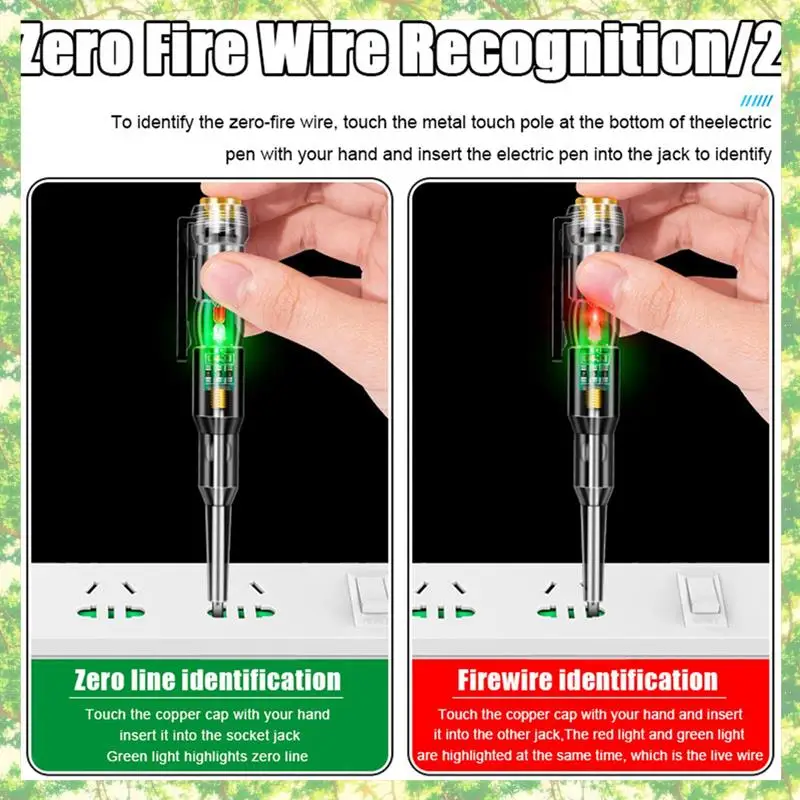 Zero Fire Wire Recognition/2

To identify the zero-fire wire, touch the metal touch pole at the bottom of theelectric pen with your hand and insert the electric pen into the jack to identify

Zero line identification

Touch the copper cap with your hand insert it into the socket jack Green light highlights zero line

Firewire identification

Touch the copper cap with your hand and insert it into the other jack,The red light and green light are highlighted at the same time, which is the live wire