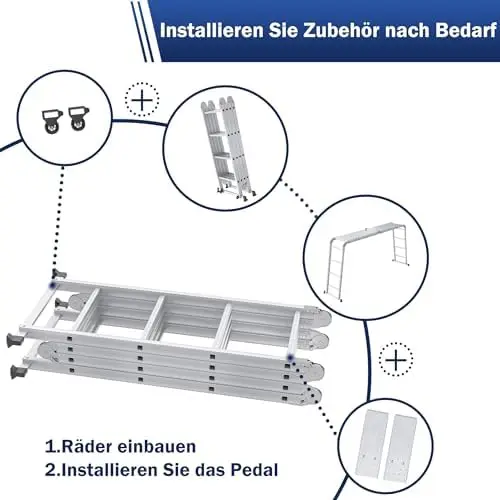 Installieren Sie Zubehör nach Bedarf

1.Räder einbauen
2.Installieren Sie das Pedal