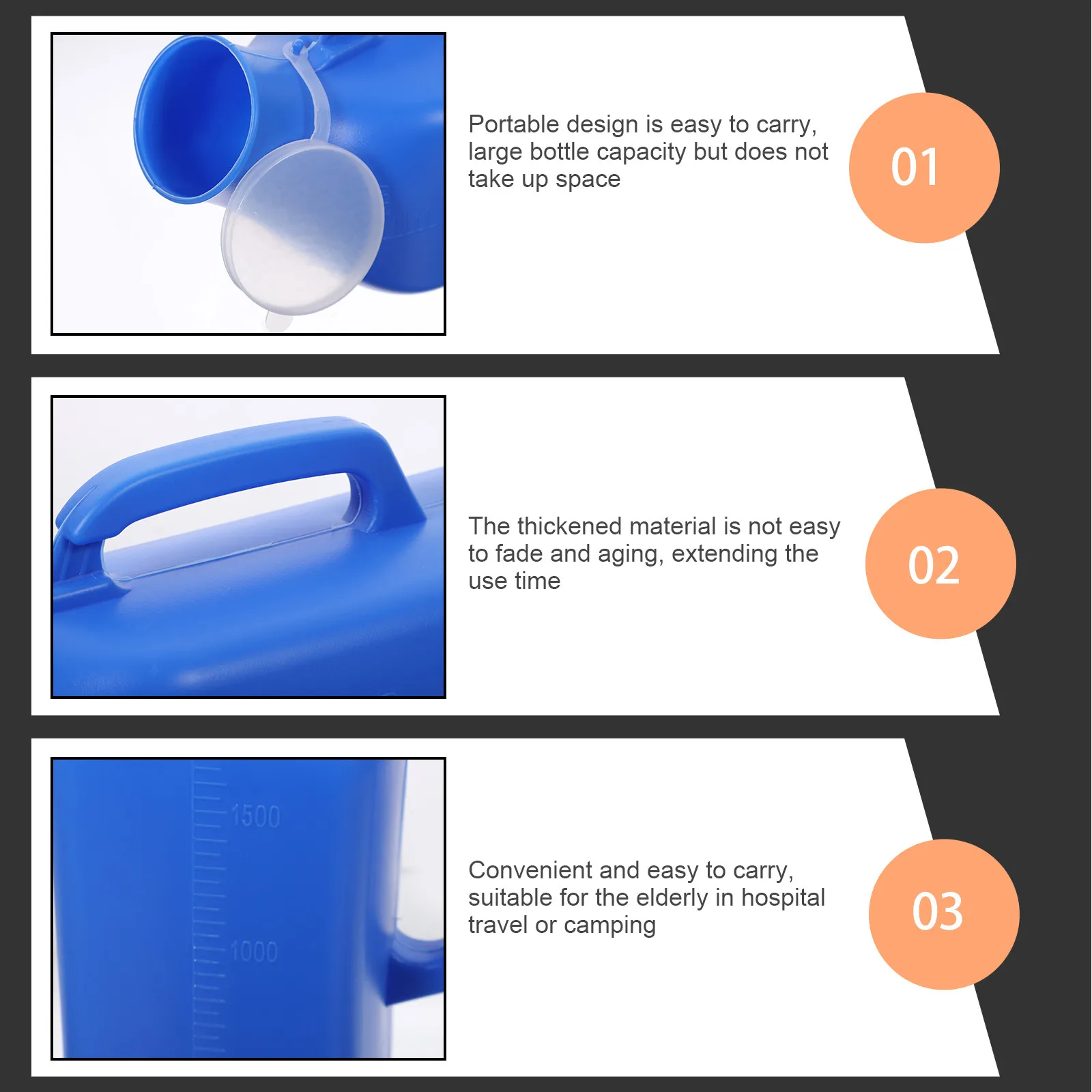 Portable design is easy to carry, large bottle capacity but does not take up space

01

The thickened material is not easy to fade and aging, extending the use time

02

1500

1000

Convenient and easy to carry, suitable for the elderly in hospital travel or camping

03