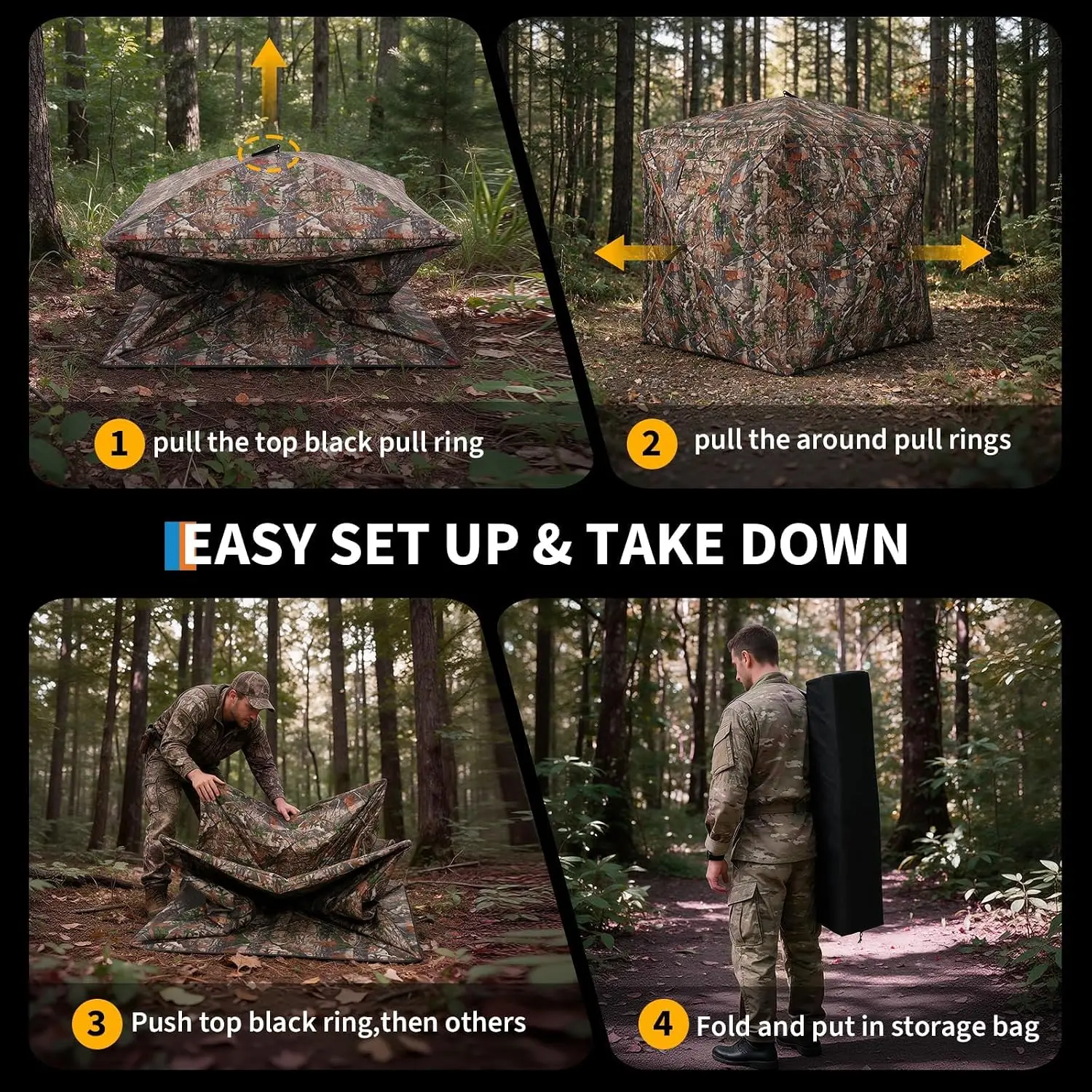 1 pull the top black pull ring

2 pull the around pull rings

EASY SET UP & TAKE DOWN

3 Push top black ring,then others

4 Fold and put in storage bag