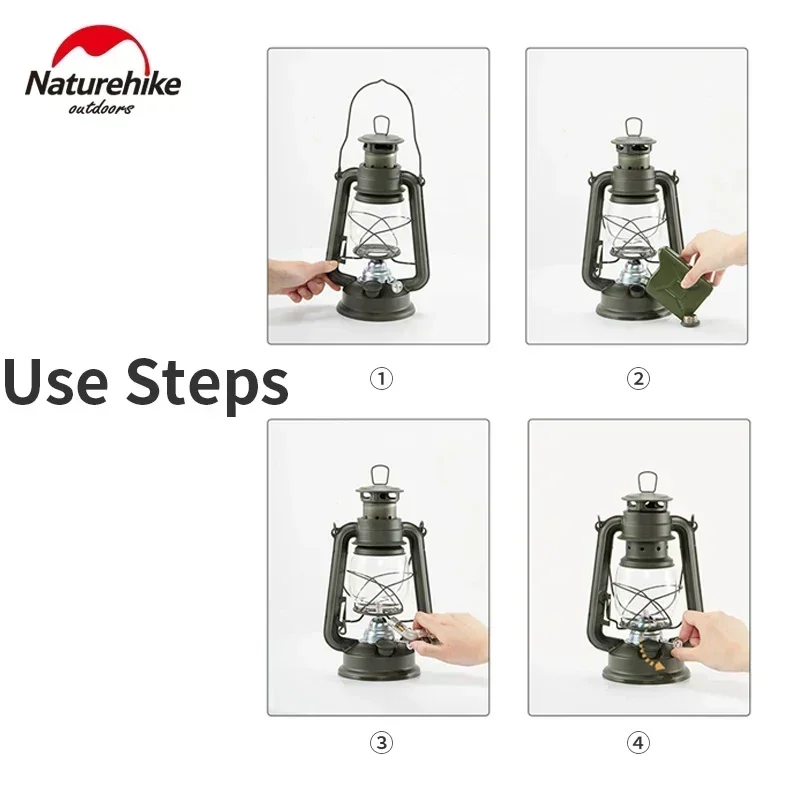 Naturehike
outdoors

Use Steps

①

②

③

④