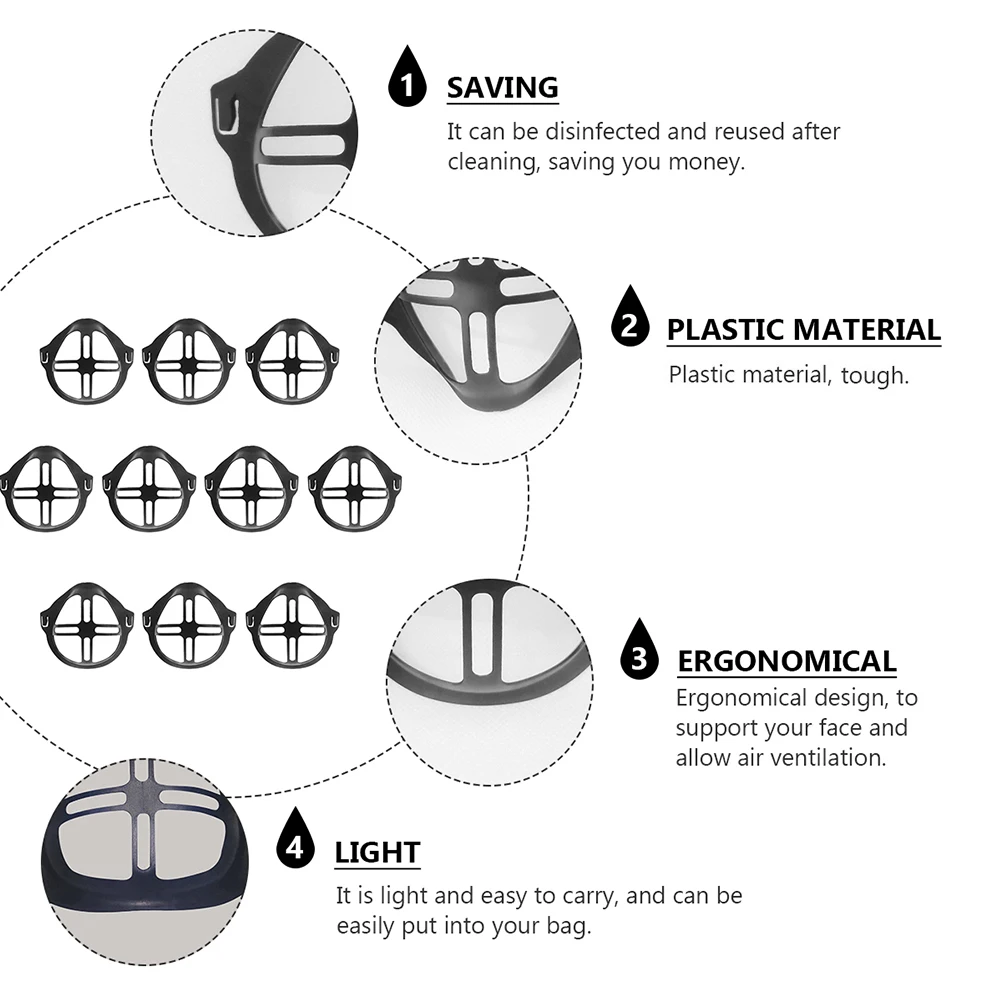 1 SAVING
It can be disinfected and reused after cleaning, saving you money.

2 PLASTIC MATERIAL
Plastic material, tough.

3 ERGONOMICAL
Ergonomical design, to support your face and allow air ventilation.

4 LIGHT
It is light and easy to carry, and can be easily put into your bag.