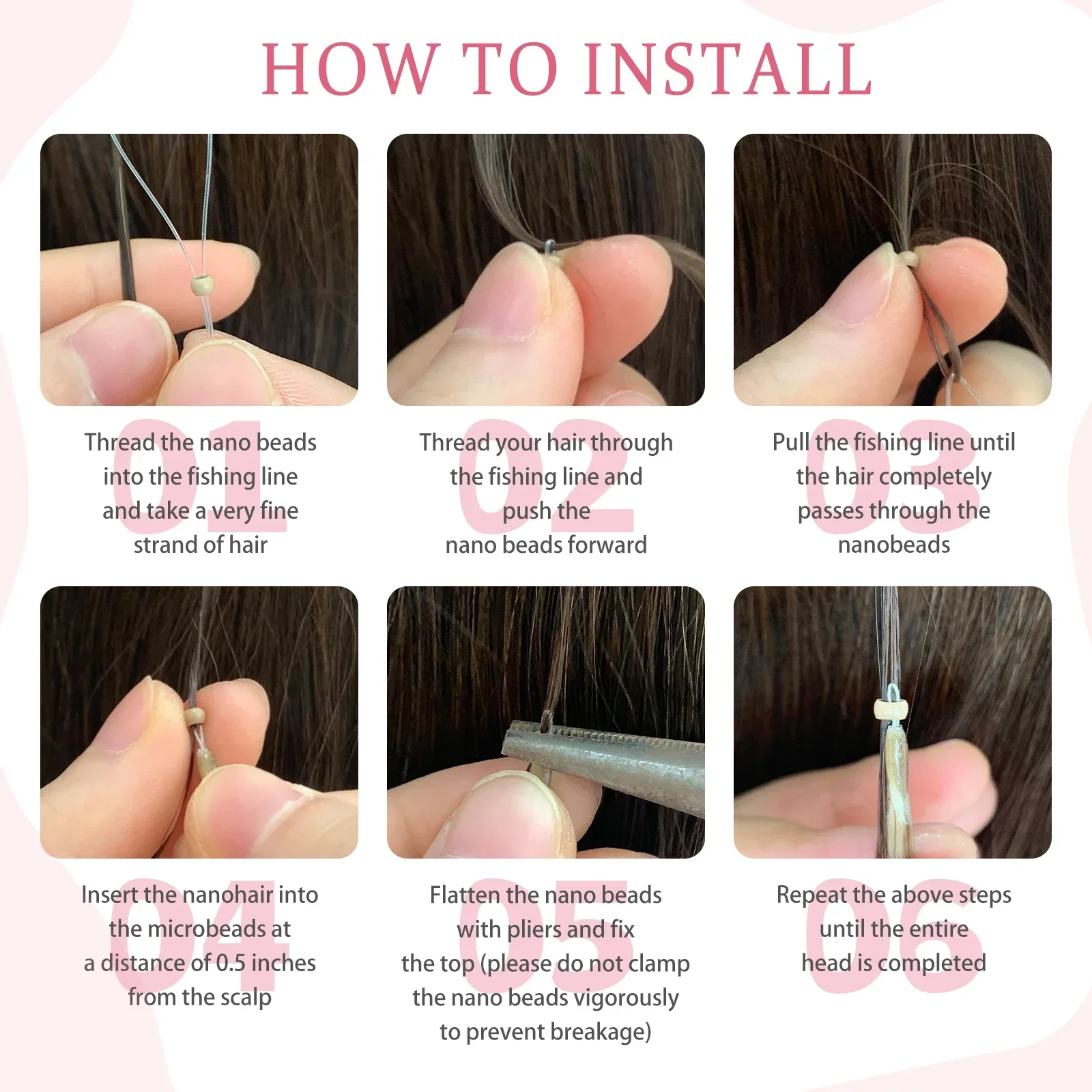 HOW TO INSTALL

01
Thread the nano beads into the fishing line and take a very fine strand of hair

02
Thread your hair through the fishing line and push the nano beads forward

03
Pull the fishing line until the hair completely passes through the nanobeads

04
Insert the nanohair into the microbeads at a distance of 0.5 inches from the scalp

05
Flatten the nano beads with pliers and fix the top (please do not clamp the nano beads vigorously to prevent breakage)

06
Repeat the above steps until the entire head is completed