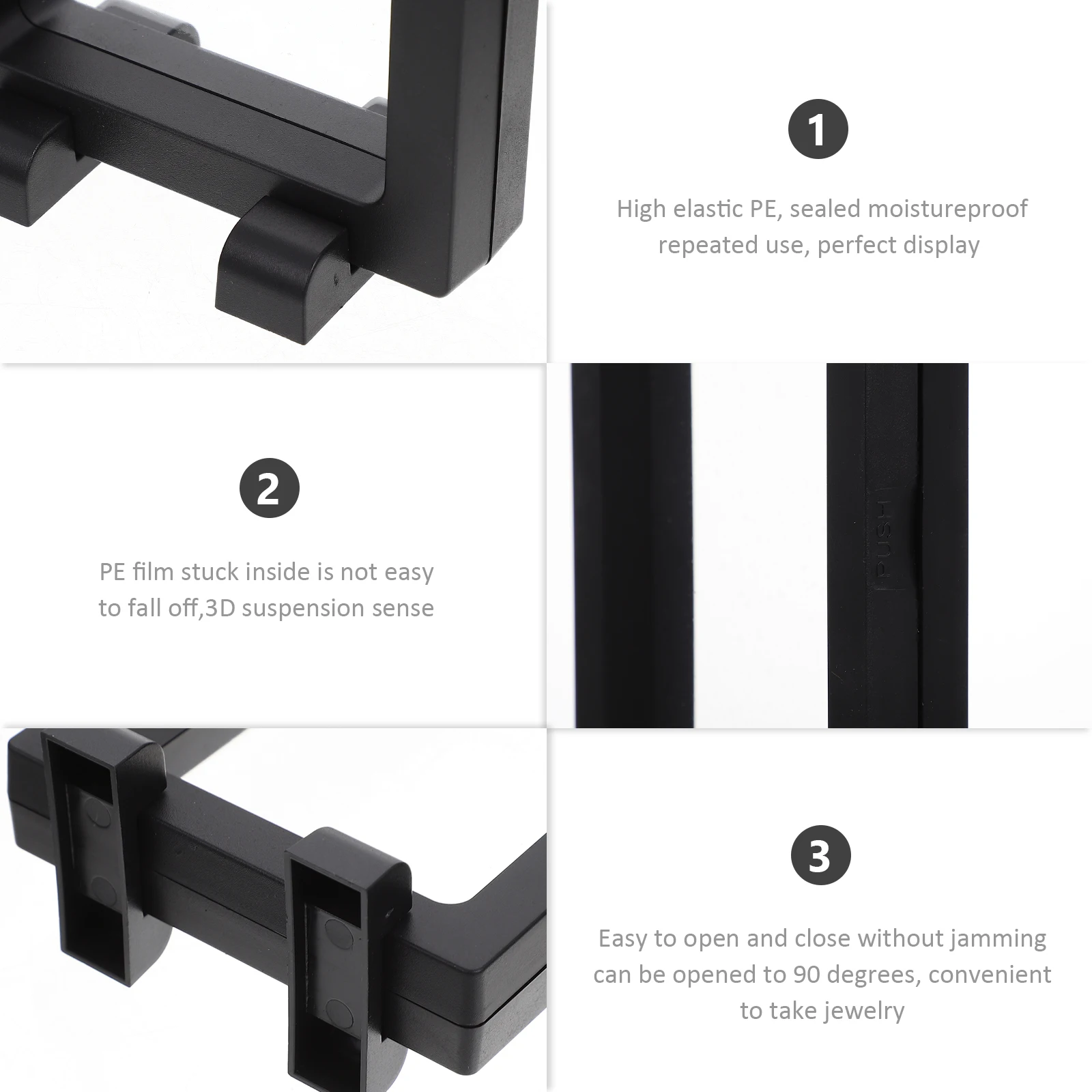 1

High elastic PE, sealed moistureproof repeated use, perfect display

2

PE film stuck inside is not easy to fall off,3D suspension sense

PUSH

3

Easy to open and close without jamming can be opened to 90 degrees, convenient to take jewelry