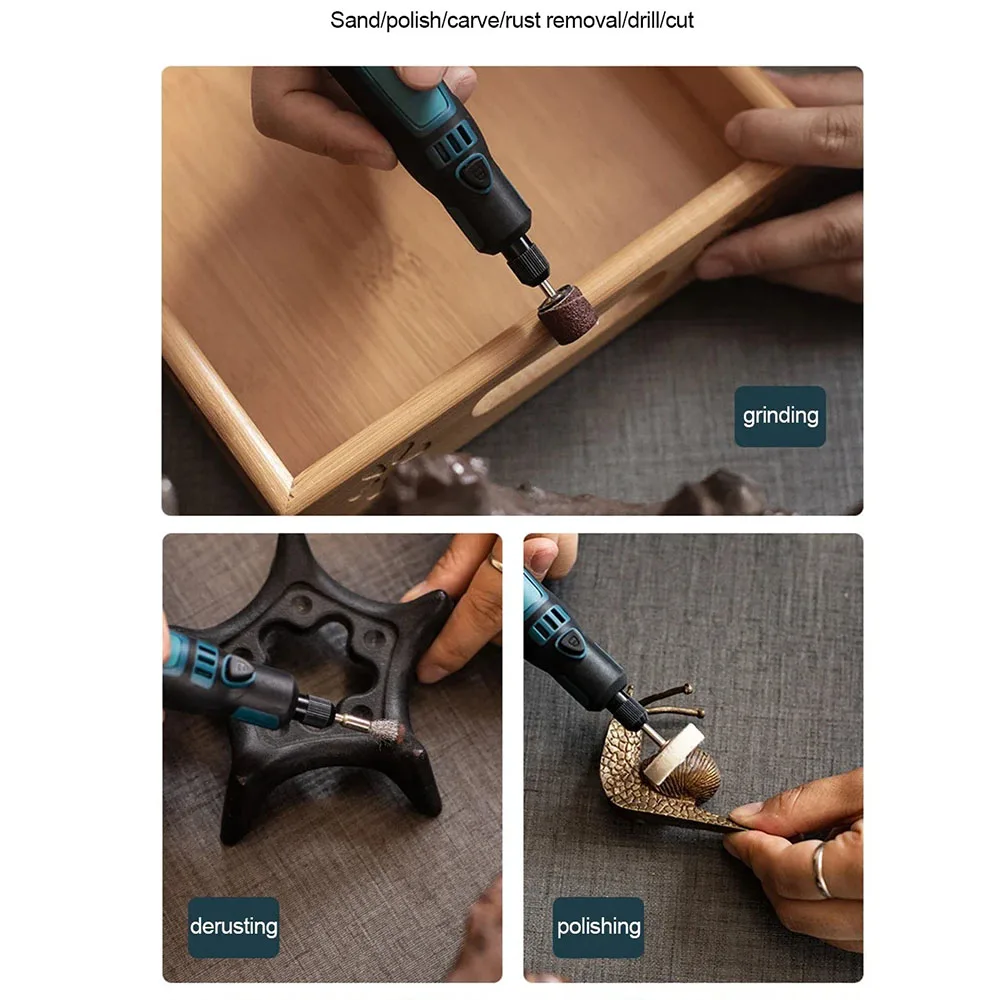 Sand/polish/carve/rust removal/drill/cut

grinding

derusting

polishing