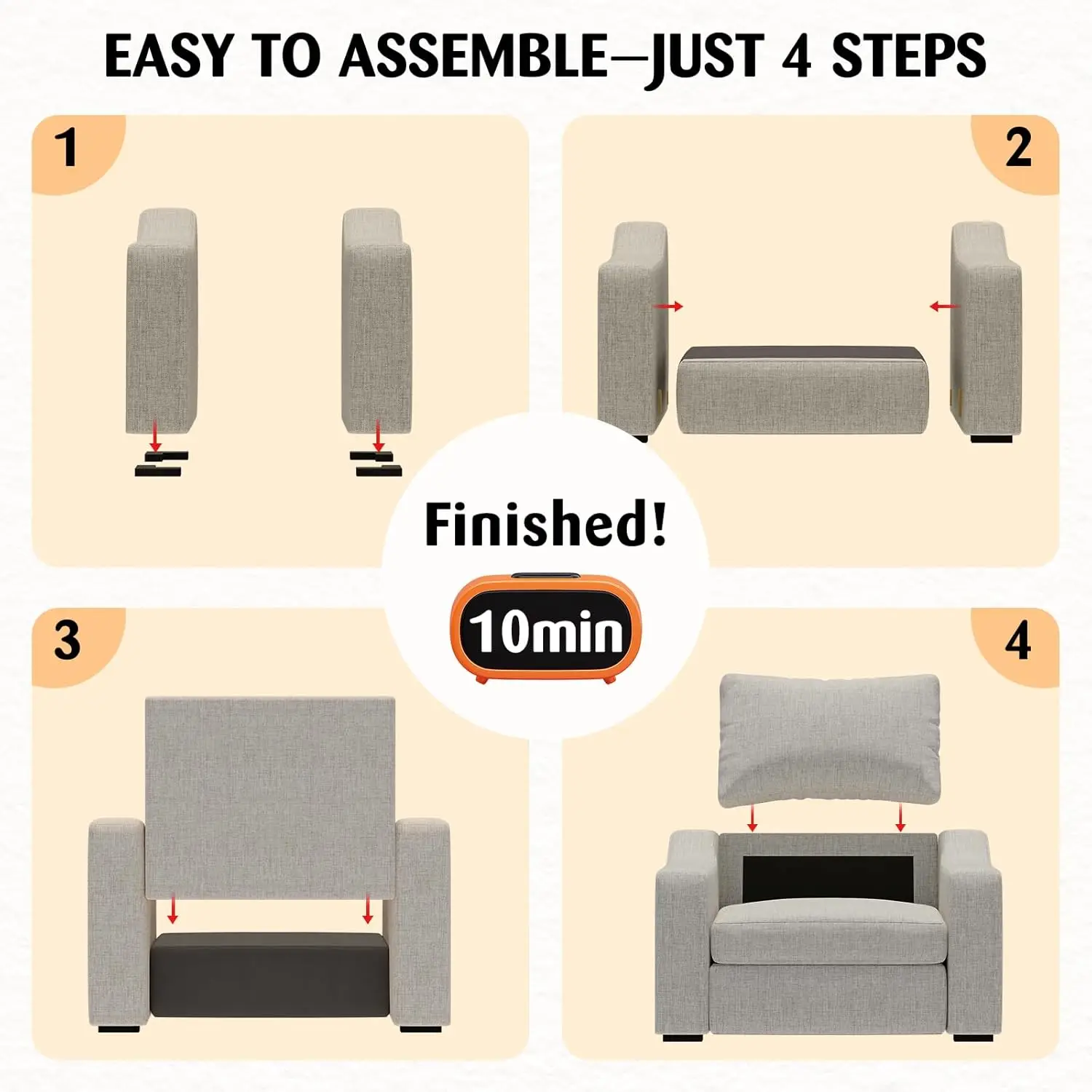 EASY TO ASSEMBLE—JUST 4 STEPS

1

2

Finished!

10min

3

4