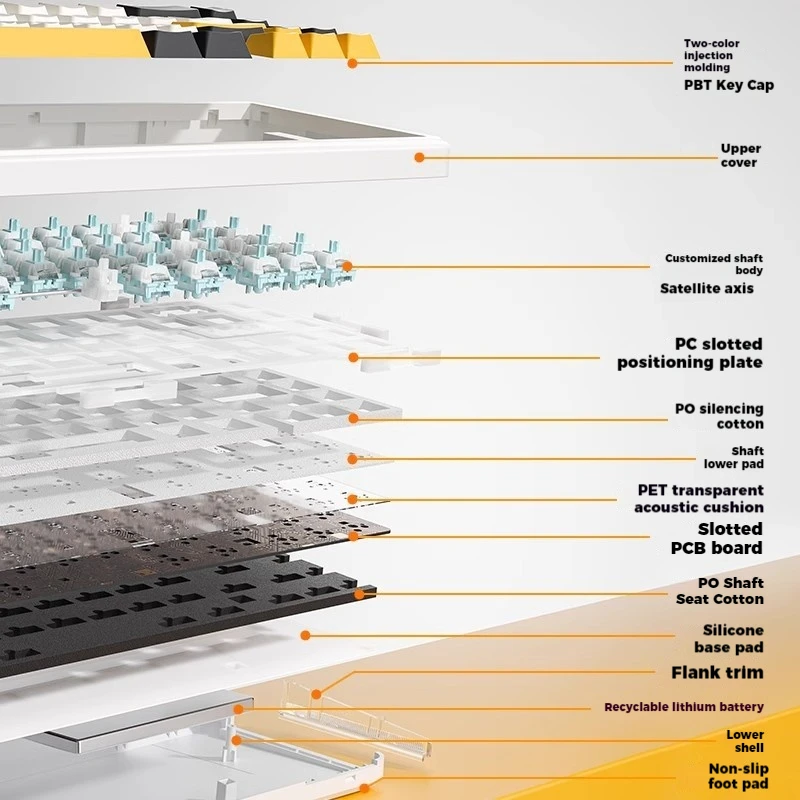 Two-color injection molding
PBT Key Cap

Upper cover

Customized shaft body
Satellite axis

PC slotted positioning plate

PO silencing cotton

Shaft lower pad

PET transparent acoustic cushion

Slotted PCB board

PO Shaft Seat Cotton

Silicone base pad

Flank trim

Recyclable lithium battery

Lower shell

Non-slip foot pad