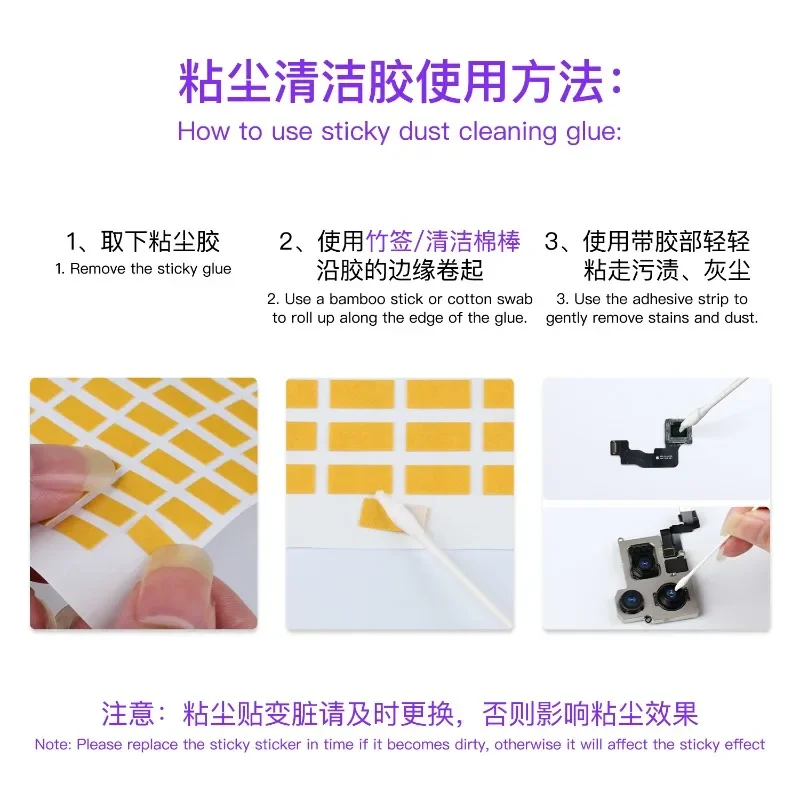 粘尘清洁胶使用方法:
How to use sticky dust cleaning glue:

1、取下粘尘胶
1. Remove the sticky glue

2、使用竹签/清洁棉棒沿胶的边缘卷起
2. Use a bamboo stick or cotton swab to roll up along the edge of the glue.

3、使用带胶部轻轻粘走污渍、灰尘
3. Use the adhesive strip to gently remove stains and dust.

注意：粘尘贴变脏请及时更换，否则影响粘尘效果
Note: Please replace the sticky sticker in time if it becomes dirty, otherwise it will affect the sticky effect