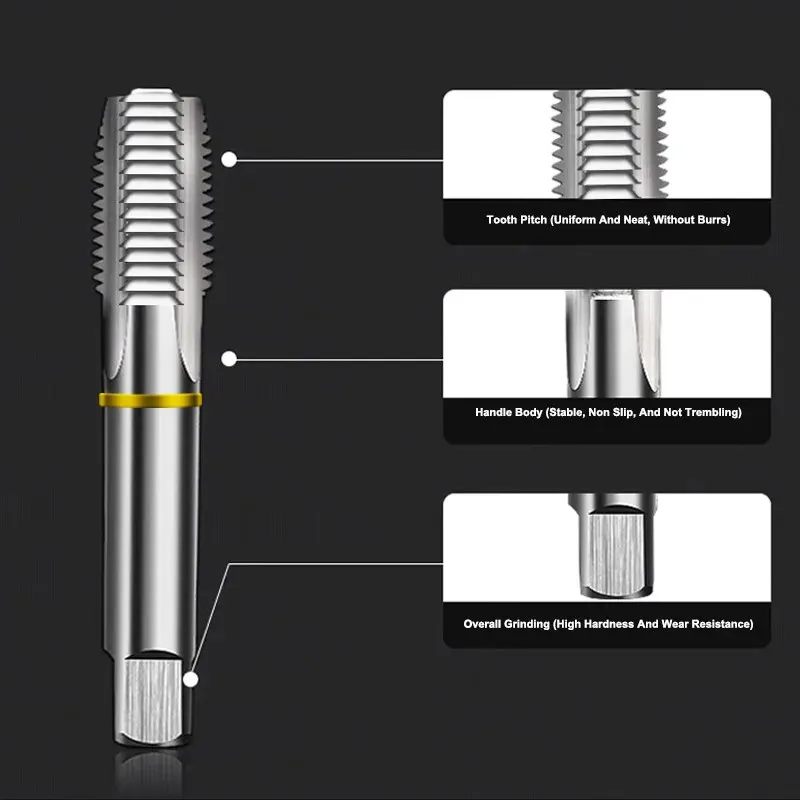 Tooth Pitch (Uniform And Neat, Without Burrs)

Handle Body (Stable, Non Slip, And Not Trembling)

Overall Grinding (High Hardness And Wear Resistance)