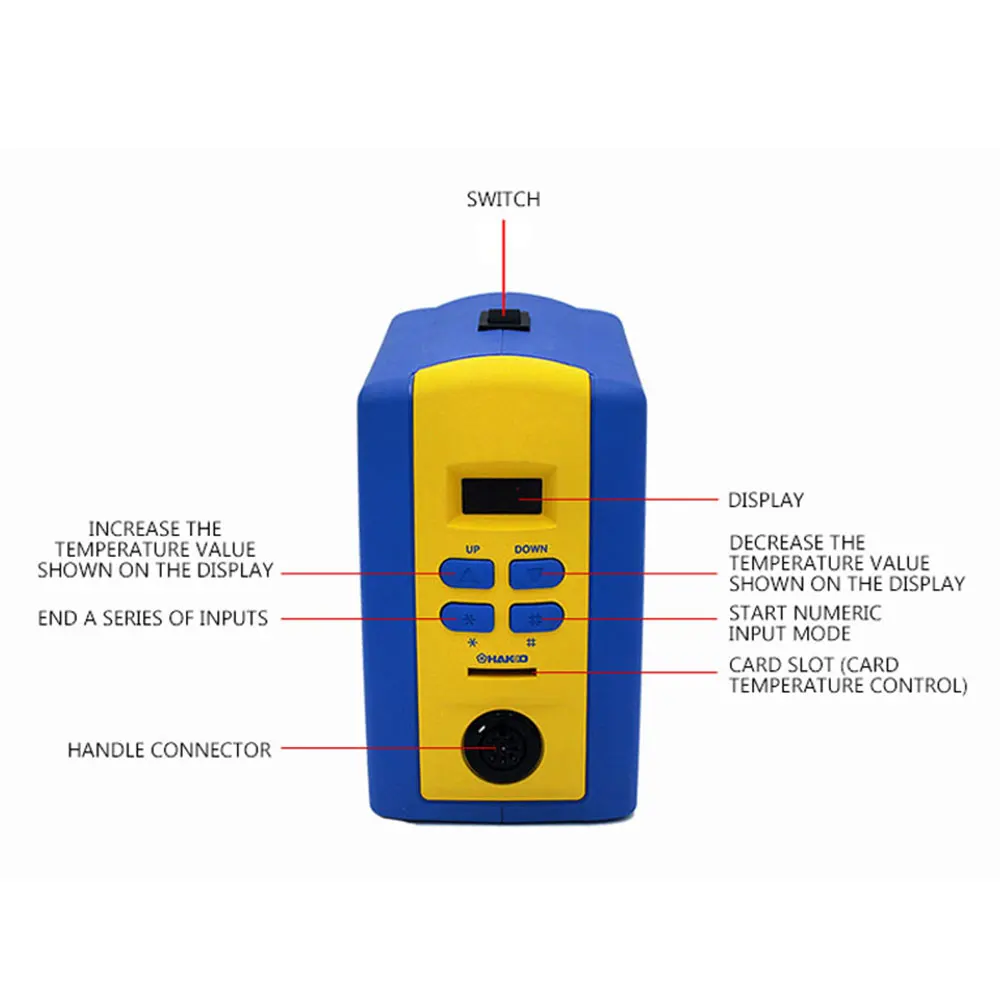 SWITCH

DISPLAY

INCREASE THE TEMPERATURE VALUE SHOWN ON THE DISPLAY

UP

DOWN

DECREASE THE TEMPERATURE VALUE SHOWN ON THE DISPLAY

END A SERIES OF INPUTS

START NUMERIC INPUT MODE

*

#

HAKKO

CARD SLOT (CARD TEMPERATURE CONTROL)

HANDLE CONNECTOR