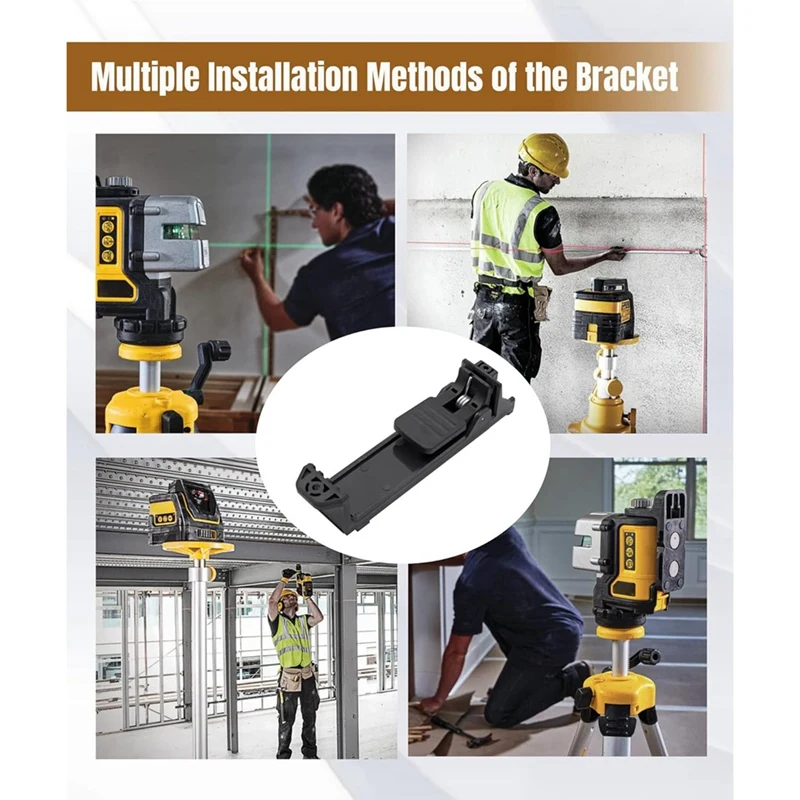 Multiple Installation Methods of the Bracket