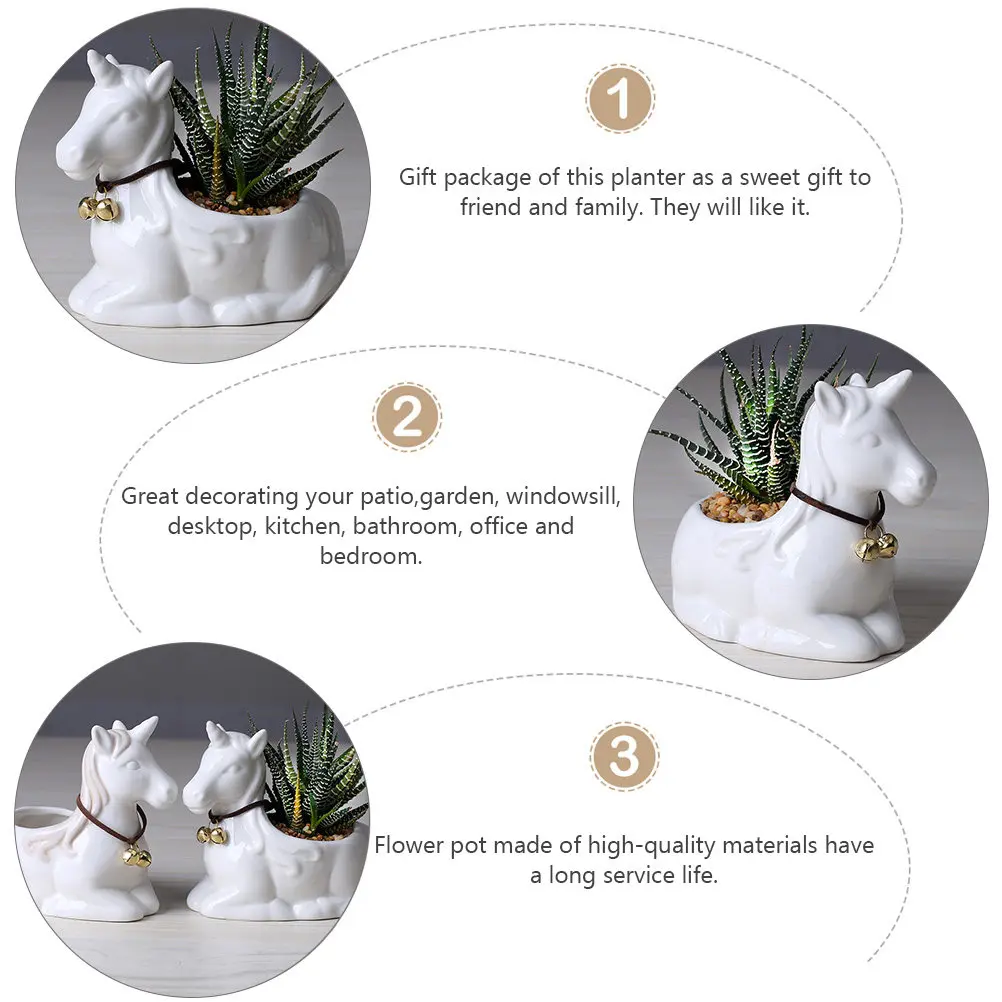 1

Gift package of this planter as a sweet gift to friend and family. They will like it.

2

Great decorating your patio,garden, windowsill, desktop, kitchen, bathroom, office and bedroom.

3

Flower pot made of high-quality materials have a long service life.