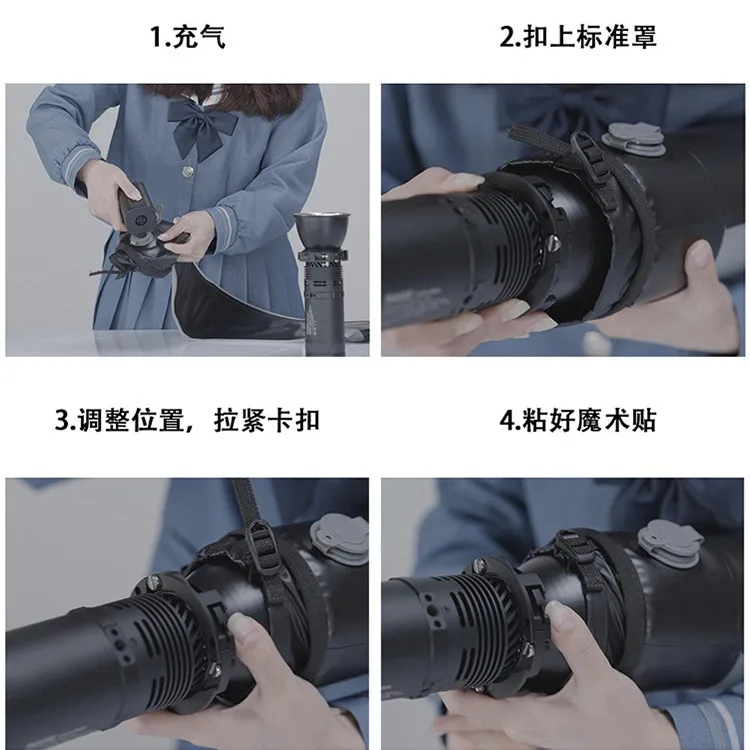 1.充气

2.扣上标准罩

3.调整位置，拉紧卡扣

4.粘好魔术贴