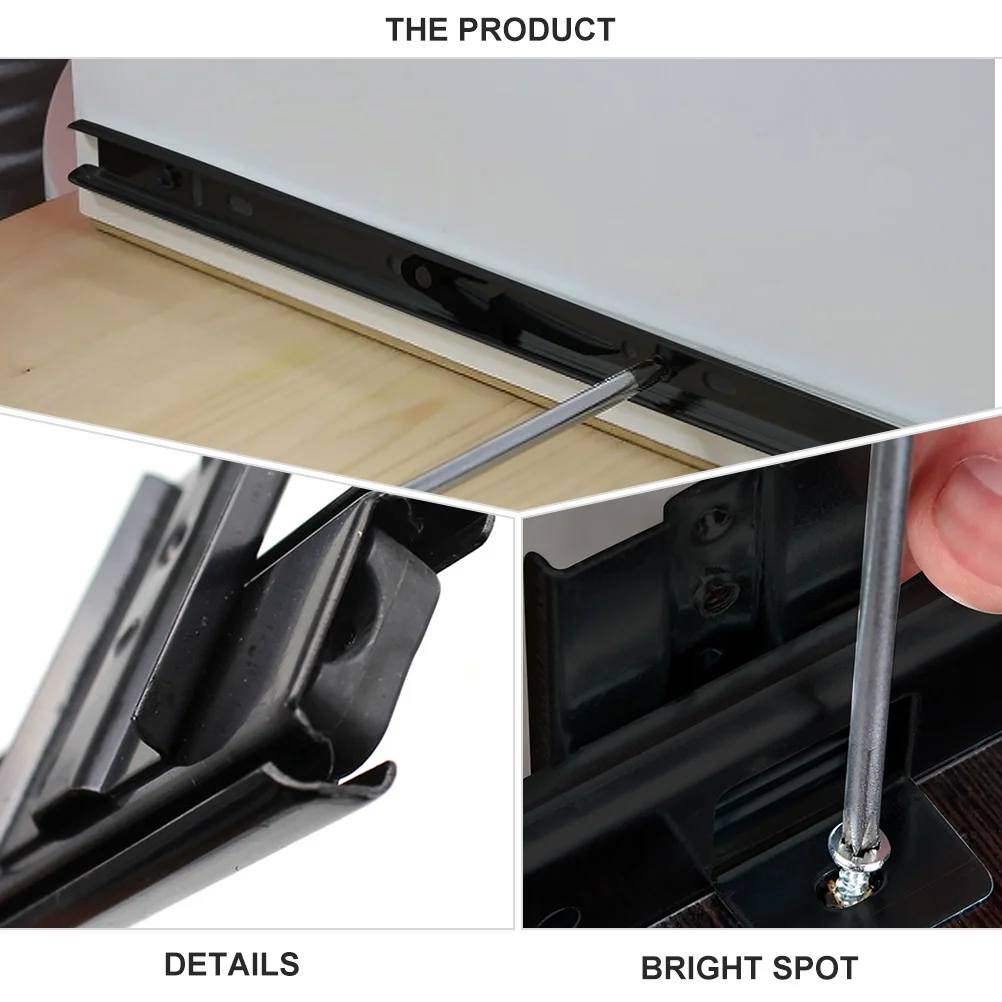 THE PRODUCT

DETAILS

BRIGHT SPOT