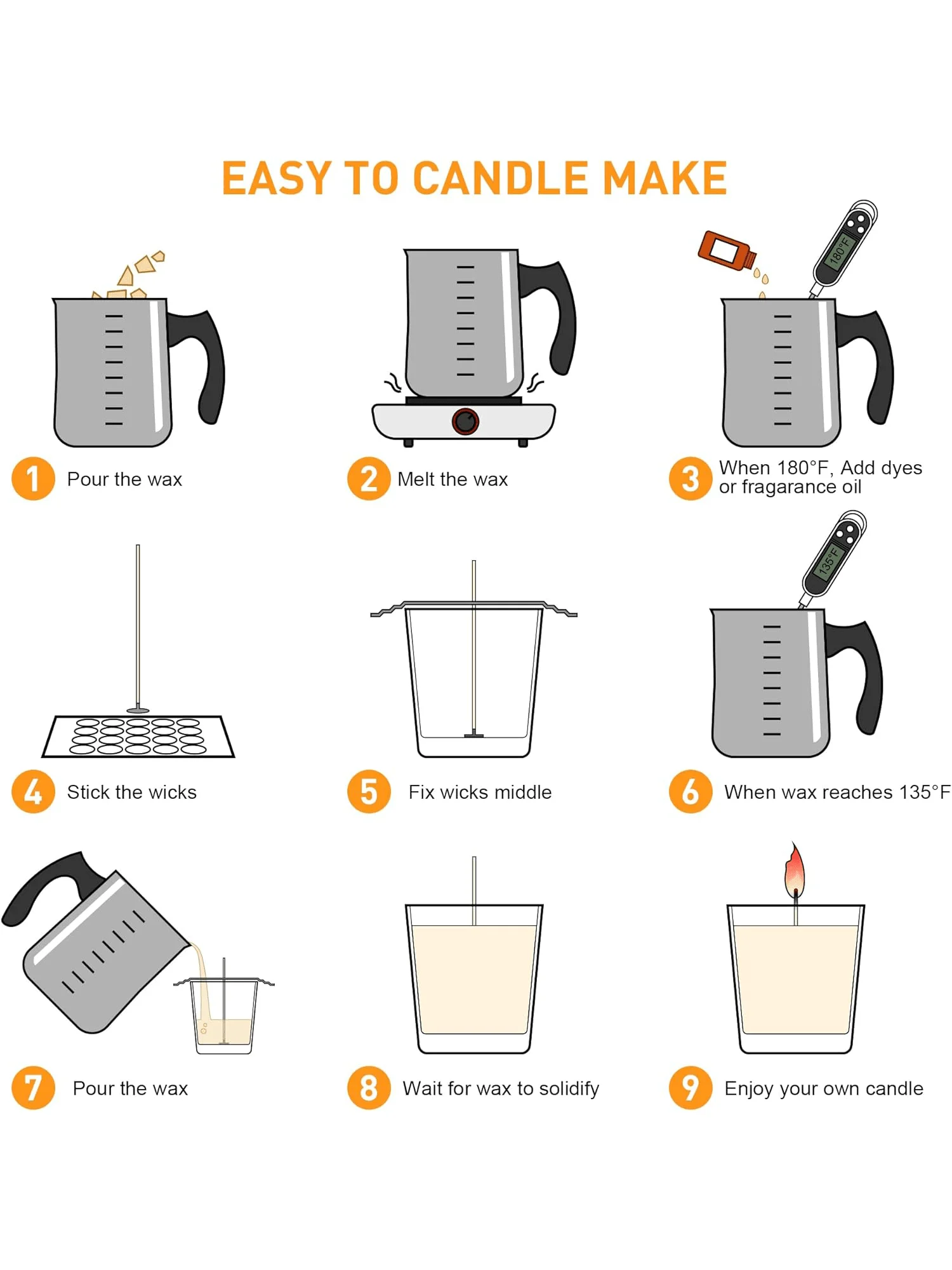 EASY TO CANDLE MAKE

180°F

1 Pour the wax

2 Melt the wax

3 When 180°F, Add dyes or fragarance oil

135°F

4 Stick the wicks

5 Fix wicks middle

6 When wax reaches 135°F

7 Pour the wax

8 Wait for wax to solidify

9 Enjoy your own candle