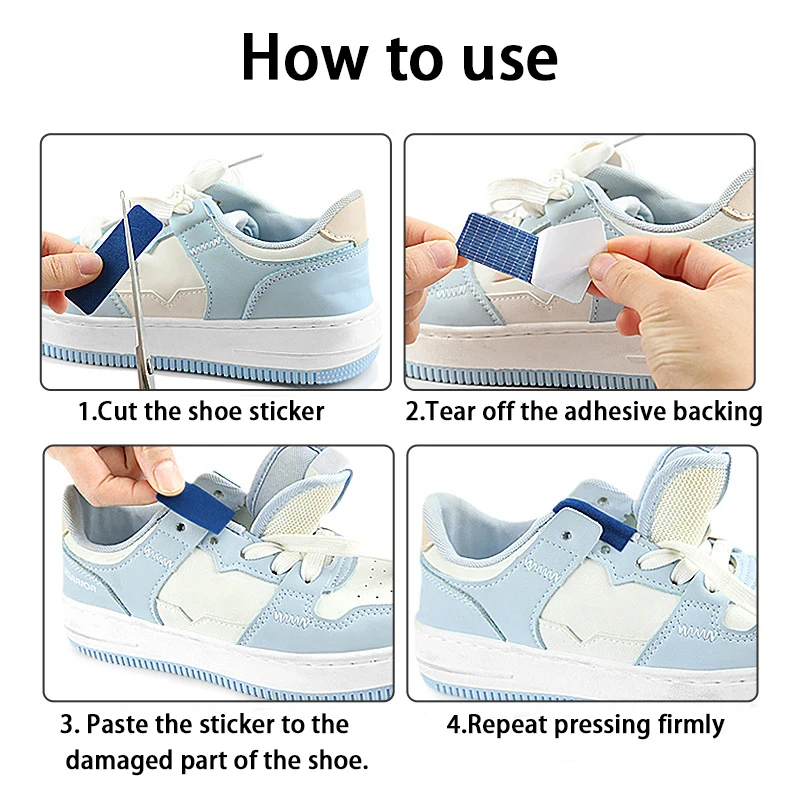 How to use

1.Cut the shoe sticker

2.Tear off the adhesive backing

3. Paste the sticker to the damaged part of the shoe.

4.Repeat pressing firmly