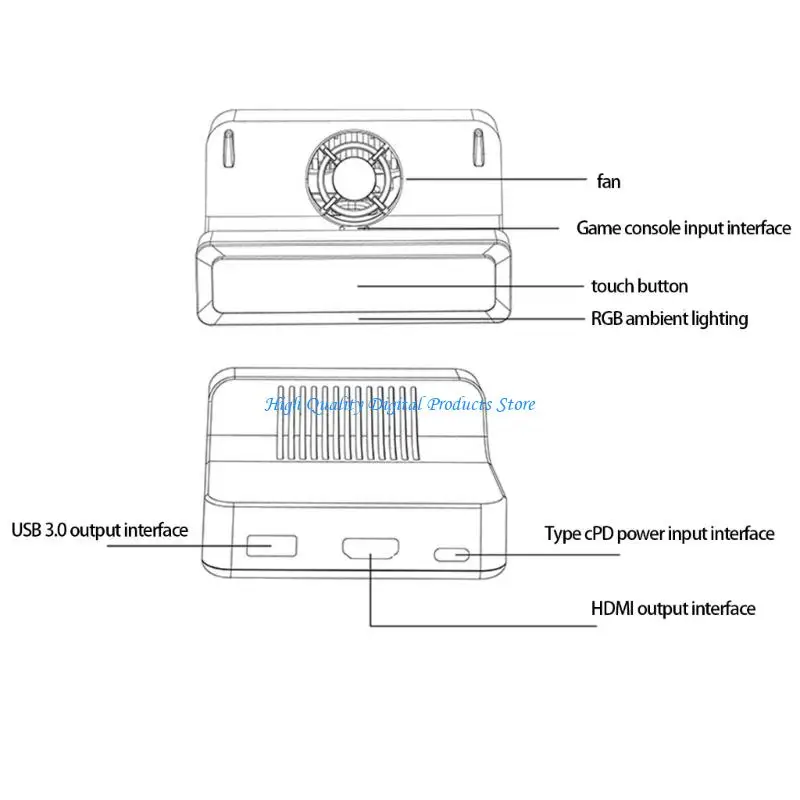 fan

Game console input interface

touch button

RGB ambient lighting

High Quality Digital Products Store

USB 3.0 output interface

Type cPD power input interface

HDMI output interface