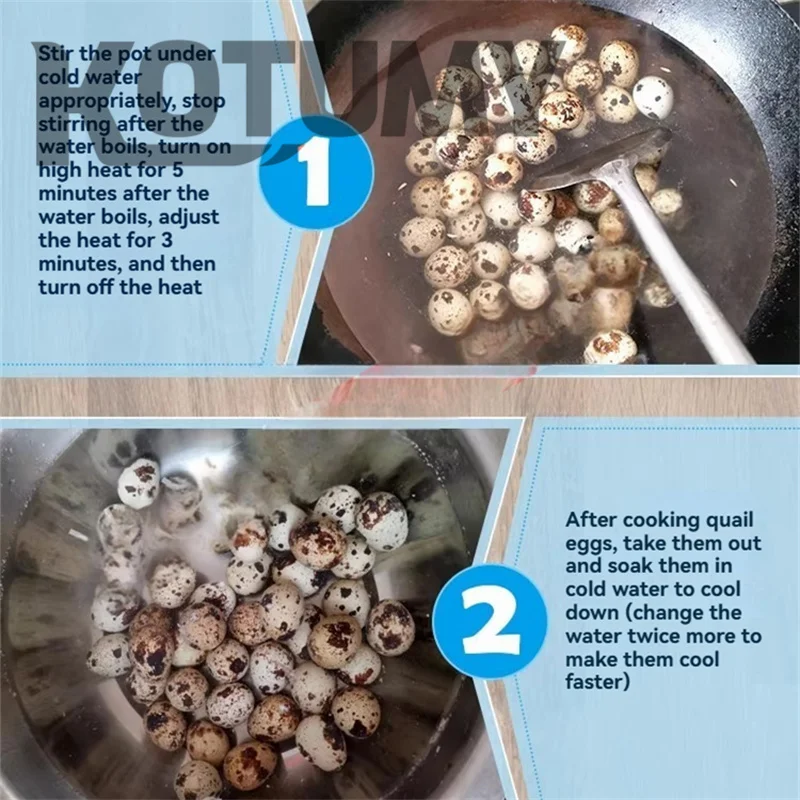 KOTUMY

Stir the pot under cold water appropriately, stop stirring after the water boils, turn on high heat for 5 minutes after the water boils, adjust the heat for 3 minutes, and then turn off the heat

1

2

After cooking quail eggs, take them out and soak them in cold water to cool down (change the water twice more to make them cool faster)