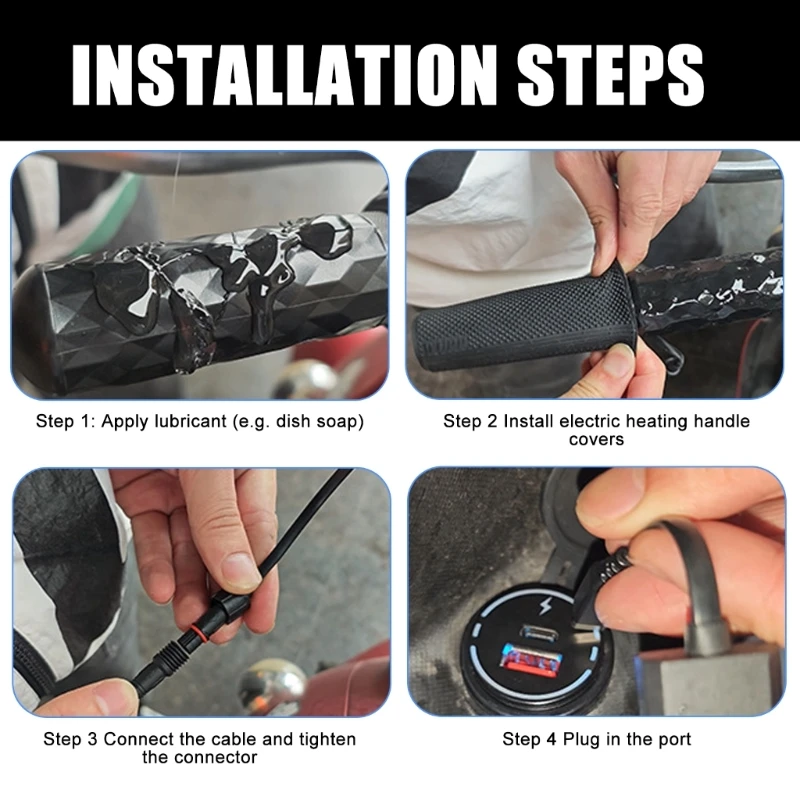 INSTALLATION STEPS

Step 1: Apply lubricant (e.g. dish soap)

Step 2 Install electric heating handle covers

Step 3 Connect the cable and tighten the connector

Step 4 Plug in the port