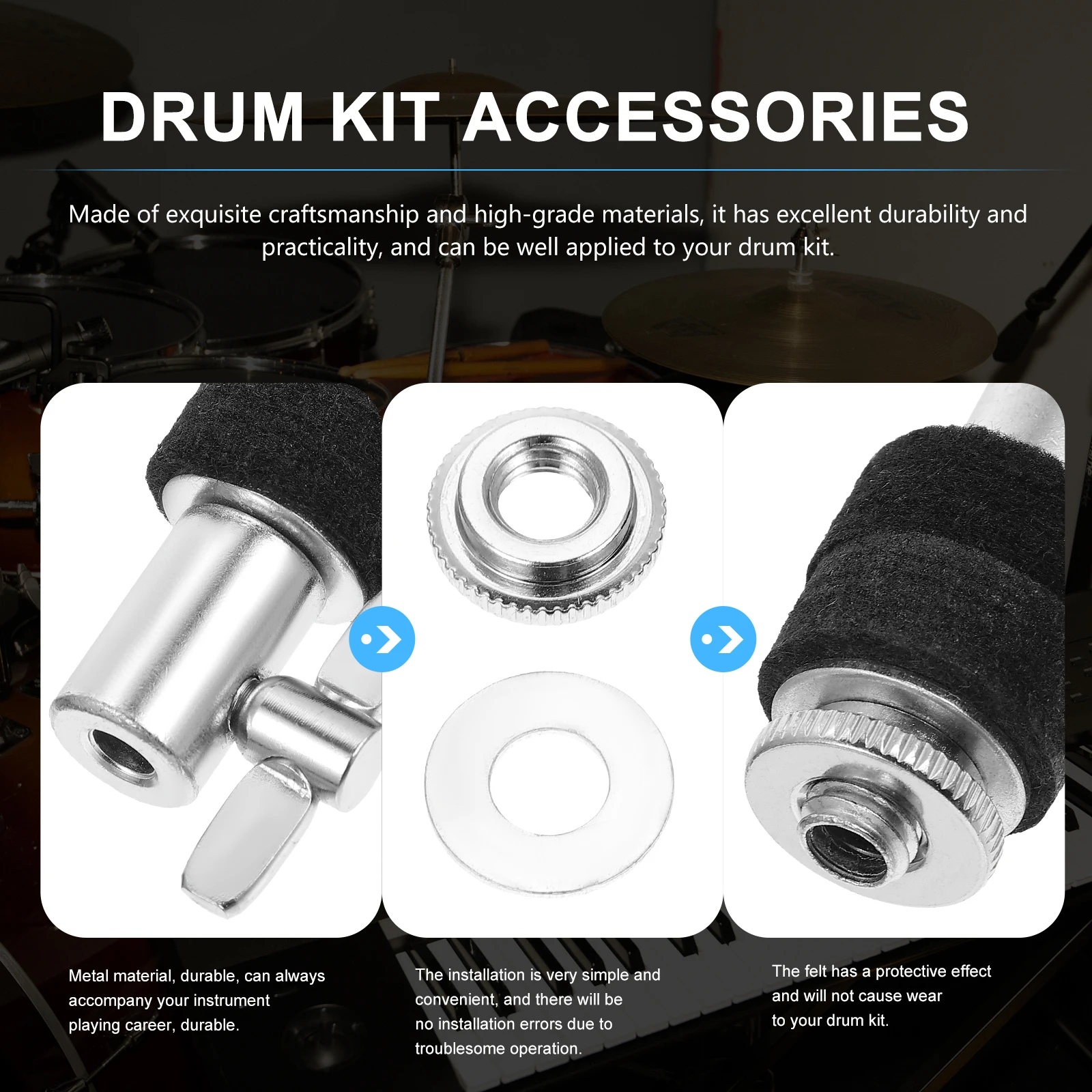 DRUM KIT ACCESSORIES

Made of exquisite craftsmanship and high-grade materials, it has excellent durability and practicality, and can be well applied to your drum kit.

Metal material, durable, can always accompany your instrument playing career, durable.

The installation is very simple and convenient, and there will be no installation errors due to troublesome operation.

The felt has a protective effect and will not cause wear to your drum kit.