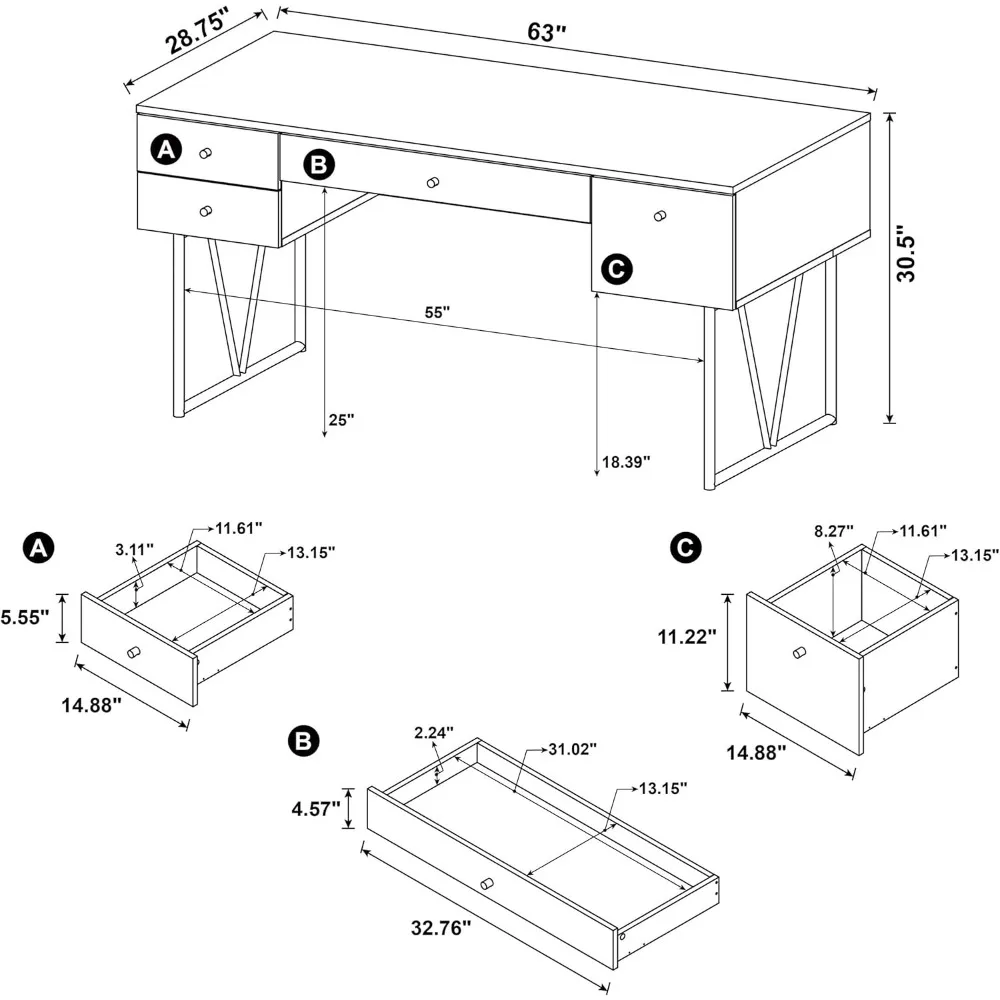 28.75"
63"
A
B
C
30.5"
55"
25"
18.39"

A
3.11"
11.61"
13.15"
5.55"
14.88"

C
8.27"
11.61"
13.15"
11.22"
14.88"

B
2.24"
31.02"
13.15"
4.57"
32.76"