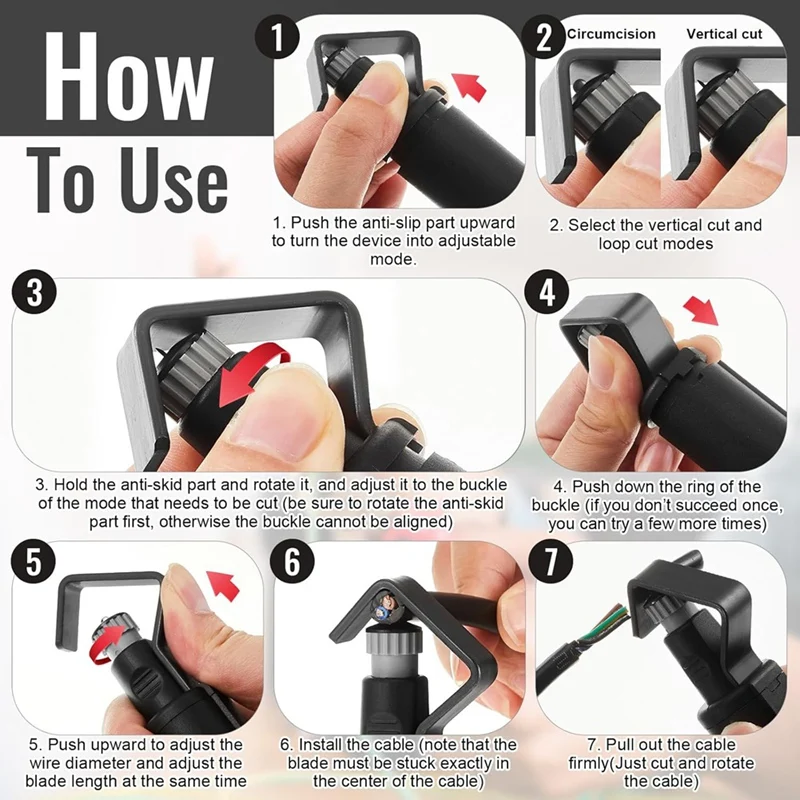 How To Use

1

1. Push the anti-slip part upward to turn the device into adjustable mode.

2 Circumcision Vertical cut

2. Select the vertical cut and loop cut modes

3

3. Hold the anti-skid part and rotate it, and adjust it to the buckle of the mode that needs to be cut (be sure to rotate the anti-skid part first, otherwise the buckle cannot be aligned)

4

4. Push down the ring of the buckle (if you don't succeed once, you can try a few more times)

5

5. Push upward to adjust the wire diameter and adjust the blade length at the same time

6

6. Install the cable (note that the blade must be stuck exactly in the center of the cable)

7

7. Pull out the cable firmly(Just cut and rotate the cable)