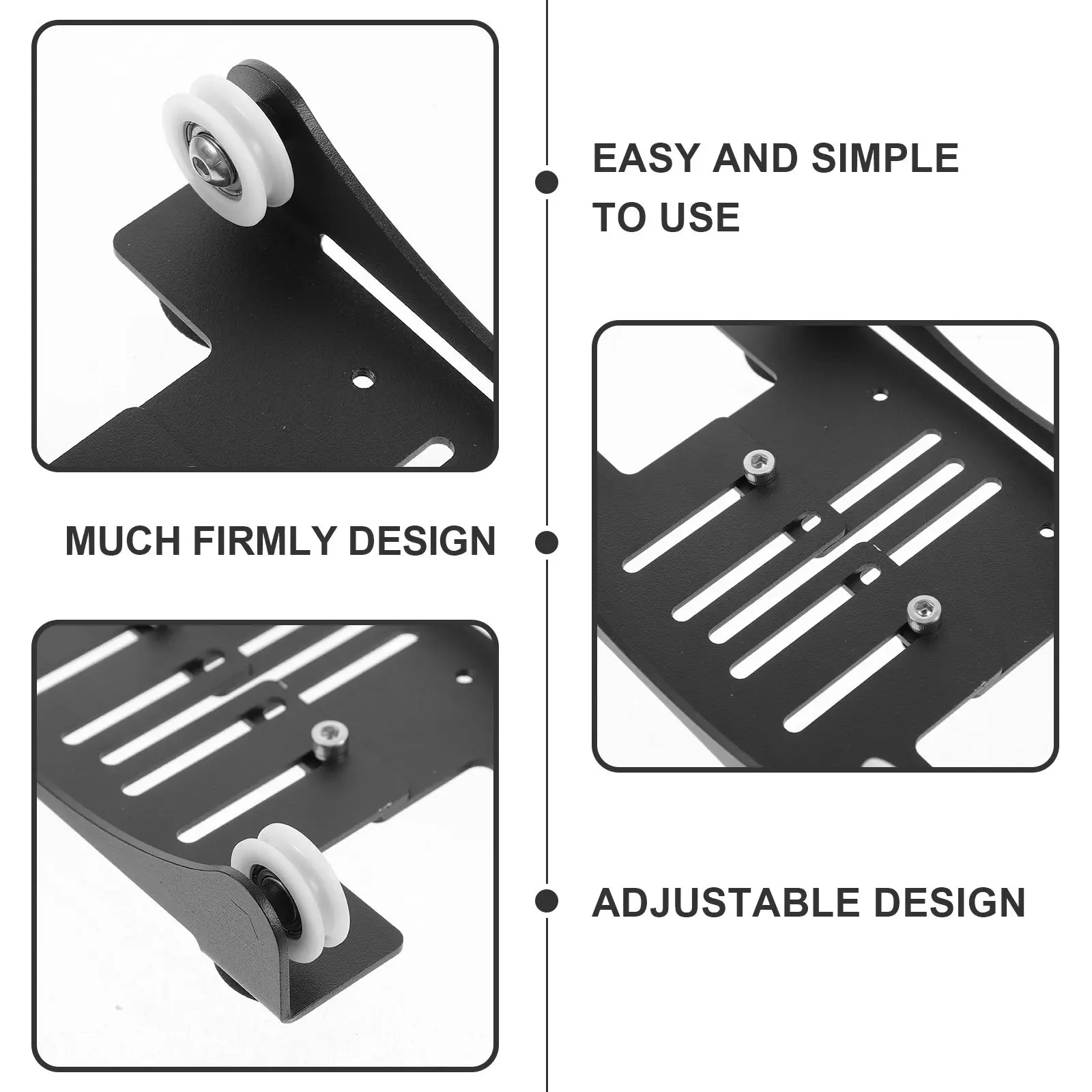 EASY AND SIMPLE TO USE

MUCH FIRMLY DESIGN

ADJUSTABLE DESIGN