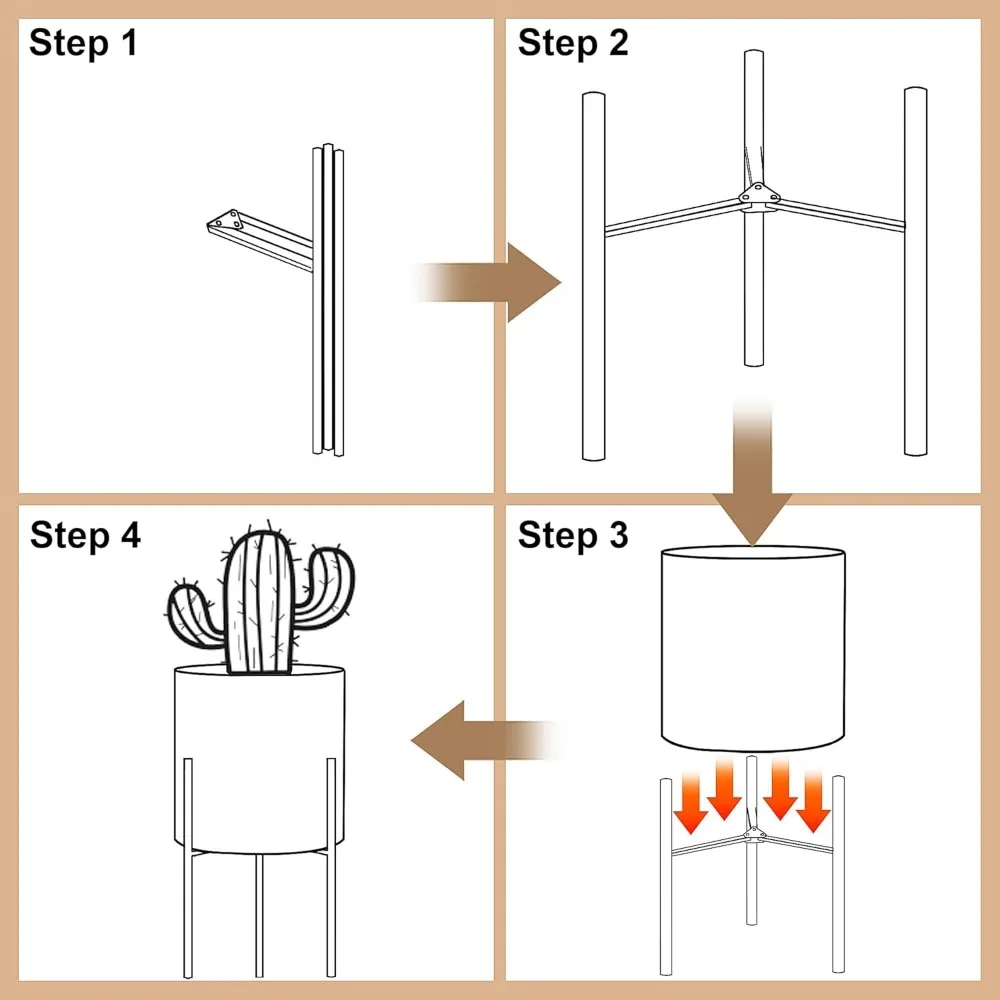 Step 1

Step 2

Step 4

Step 3