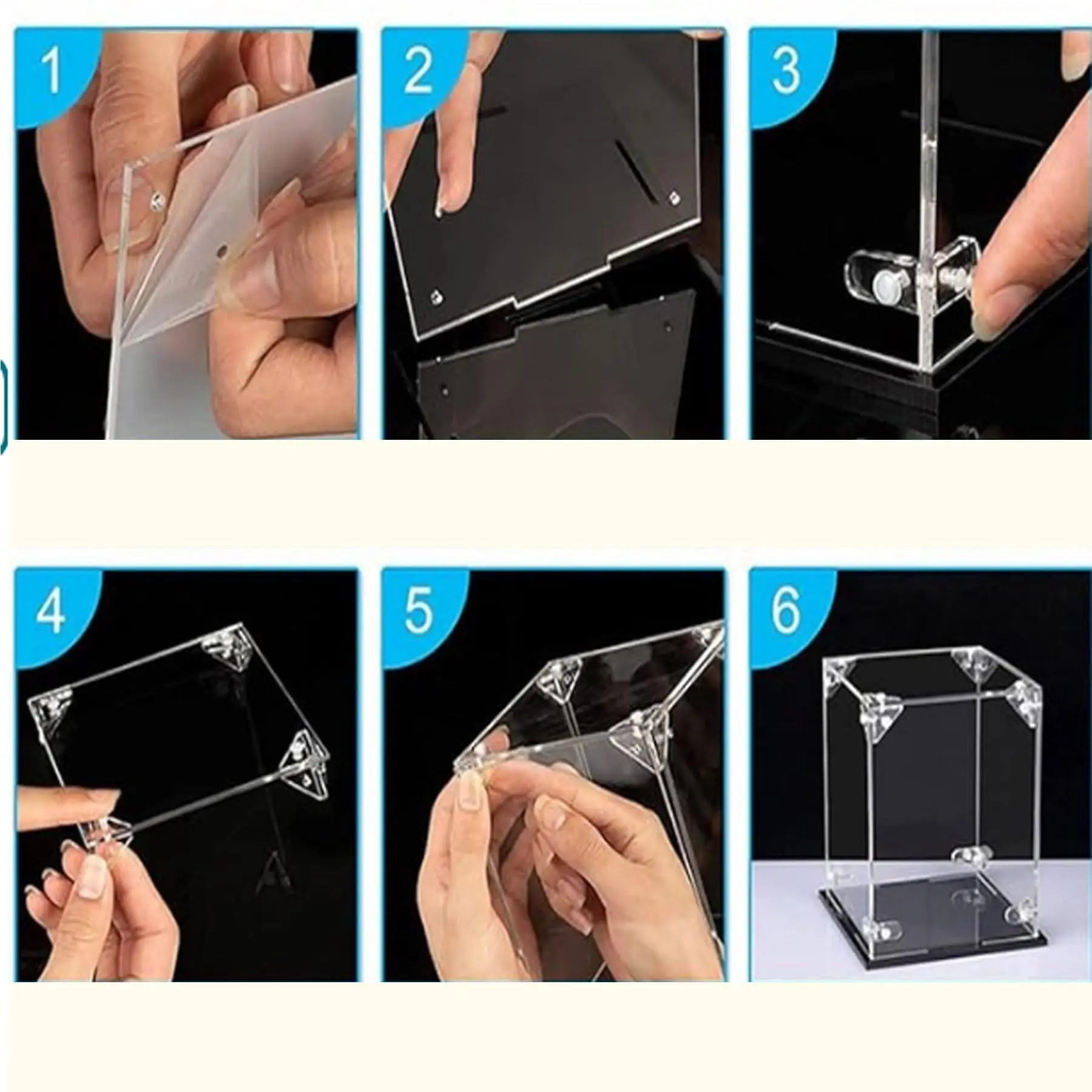 1

2

3

4

5

6