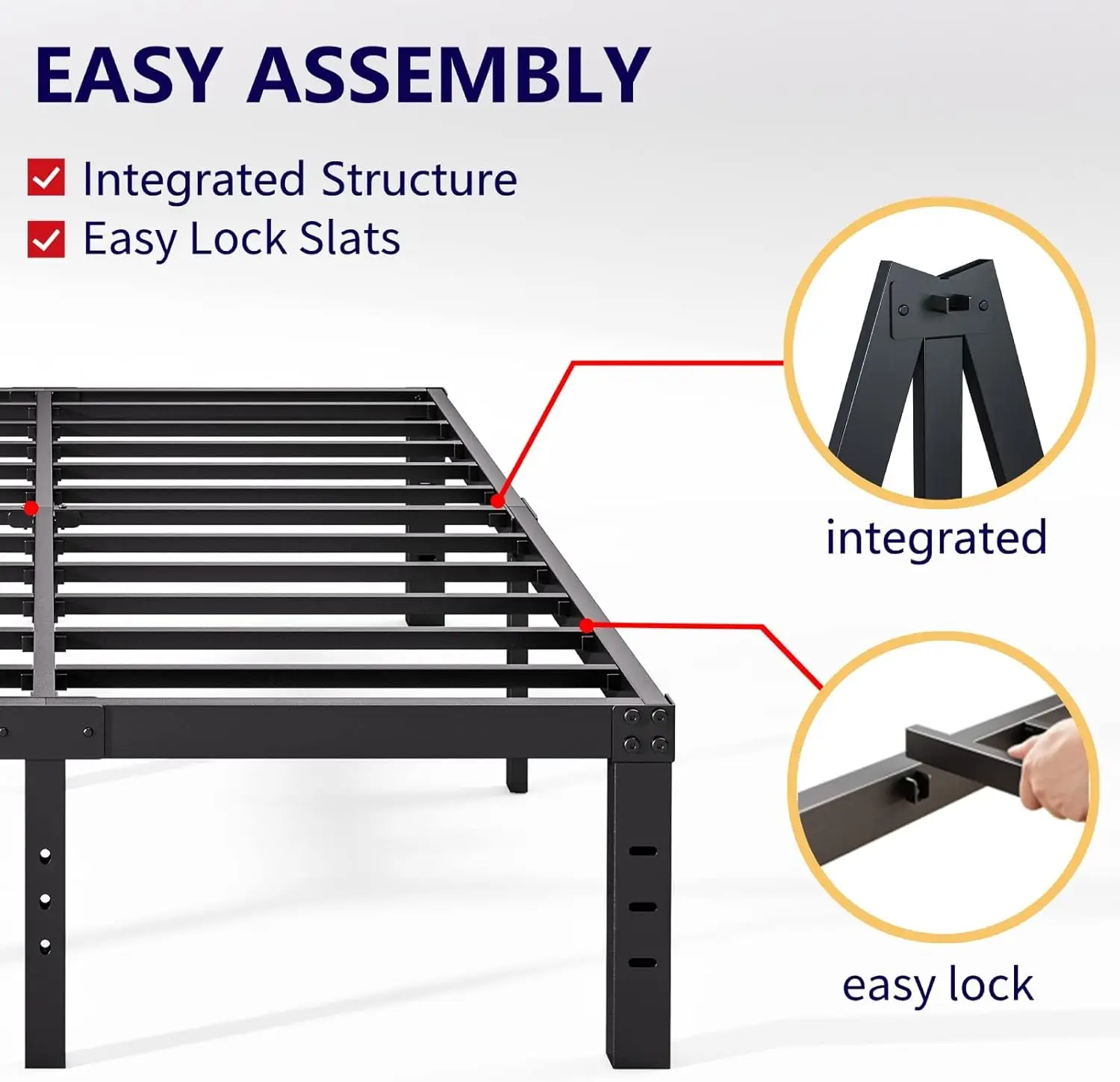 EASY ASSEMBLY

Integrated Structure

Easy Lock Slats

integrated

easy lock