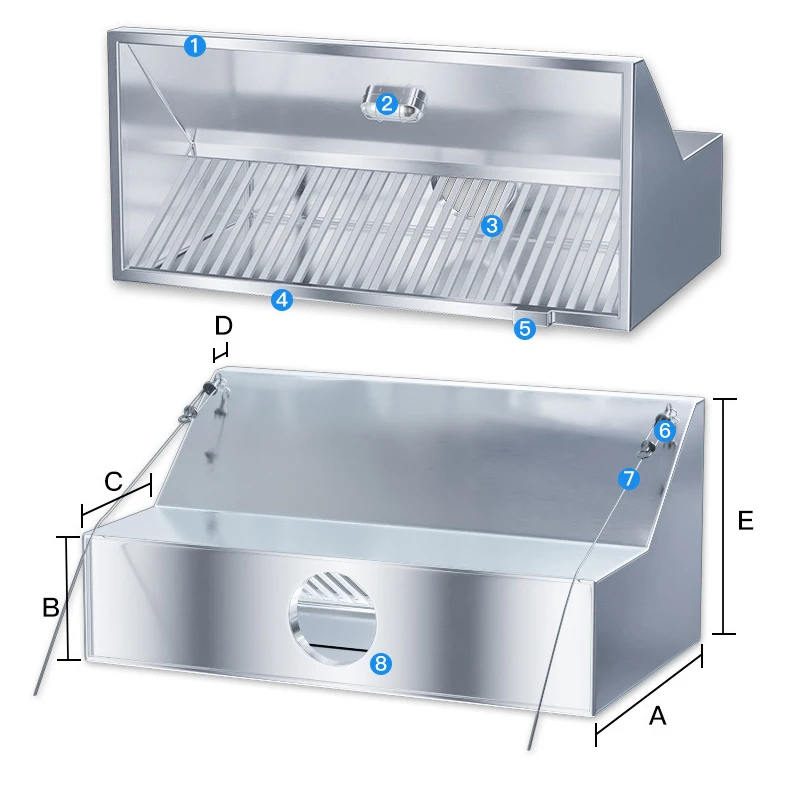 1
2
3
4
5
D
6
7
C
E
B
8
A