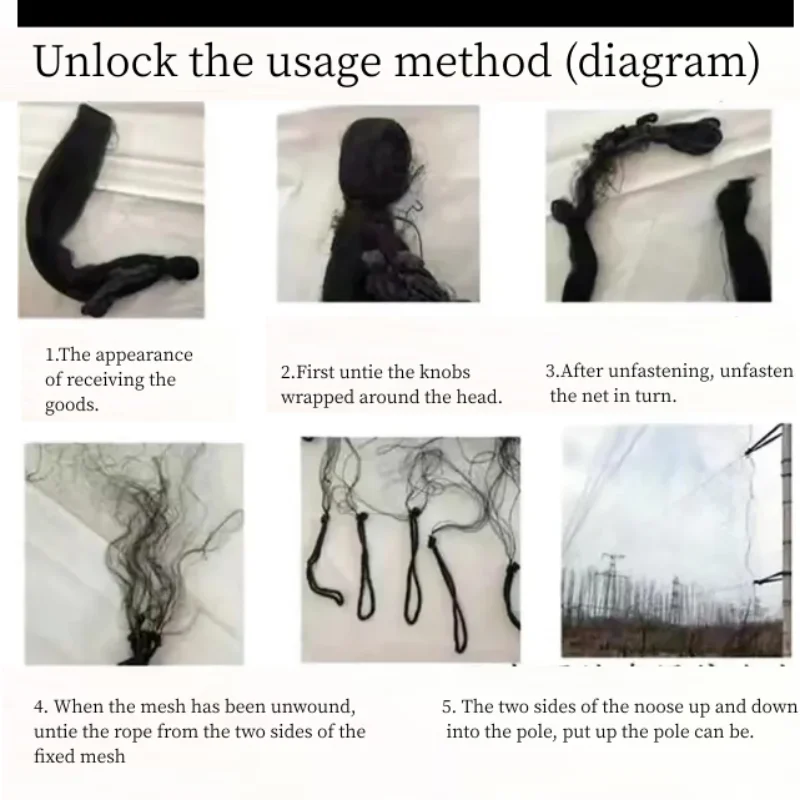 Unlock the usage method (diagram)

1.The appearance of receiving the goods.

2.First untie the knobs wrapped around the head.

3.After unfastening, unfasten the net in turn.

4. When the mesh has been unwound, untie the rope from the two sides of the fixed mesh

5. The two sides of the noose up and down into the pole, put up the pole can be.