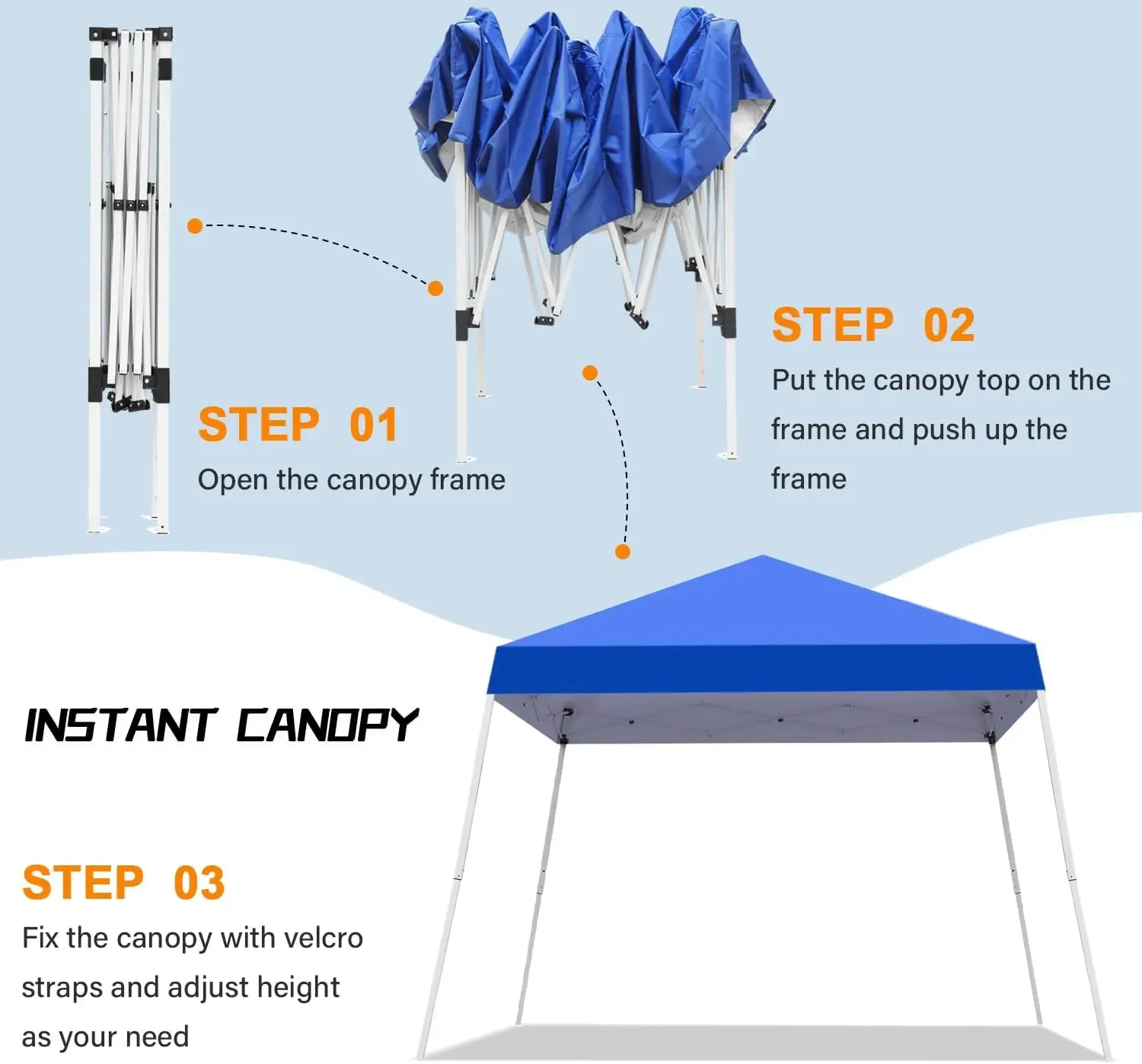 STEP 01
Open the canopy frame

STEP 02
Put the canopy top on the frame and push up the frame

INSTANT CANOPY

STEP 03
Fix the canopy with velcro straps and adjust height as your need