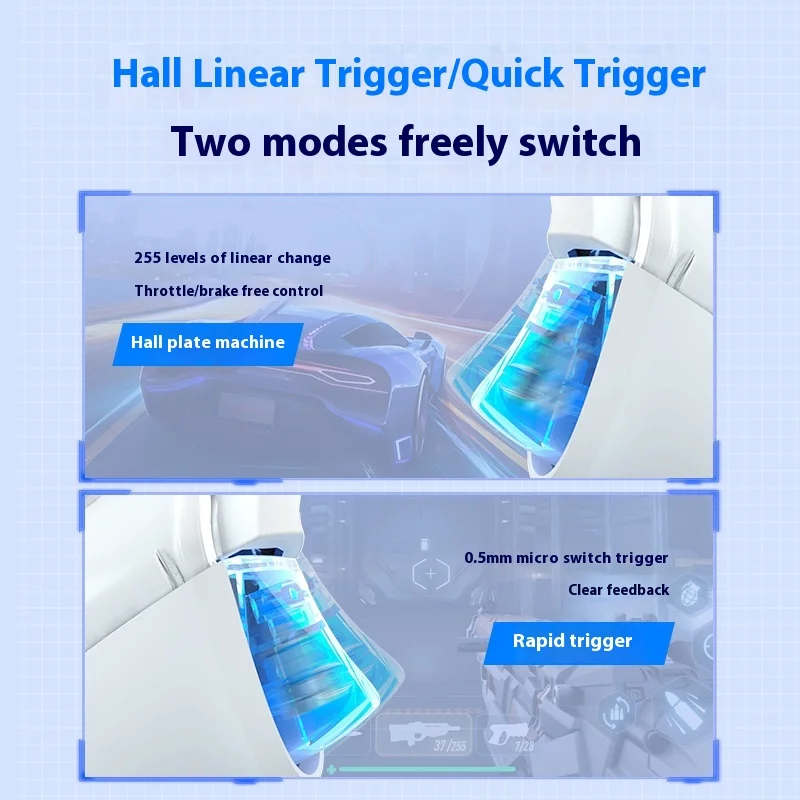 Hall Linear Trigger/Quick Trigger

Two modes freely switch

255 levels of linear change

Throttle/brake free control

Hall plate machine

0.5mm micro switch trigger

Clear feedback

Rapid trigger

37/255

7/28