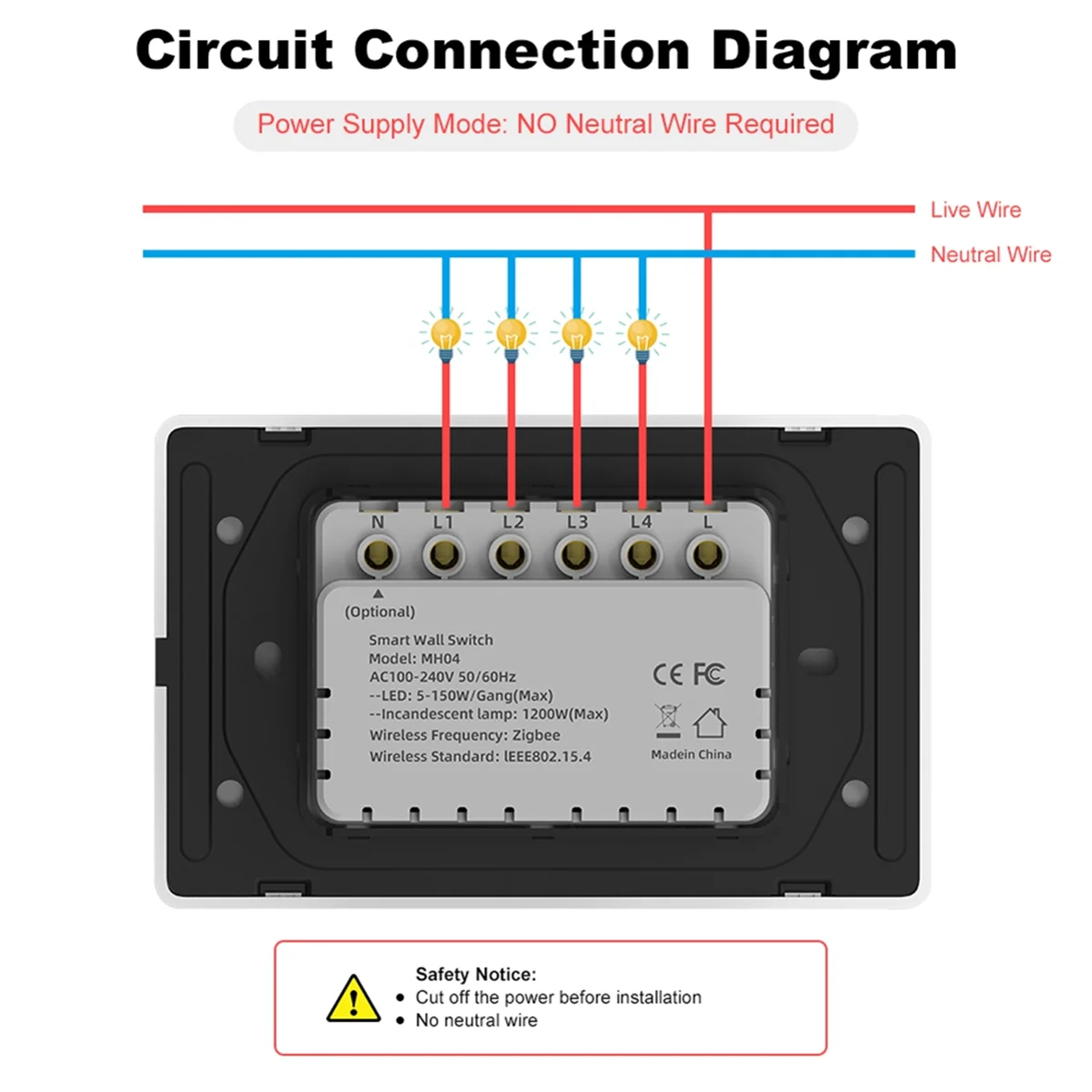 Circuit Connection Diagram

Power Supply Mode: NO Neutral Wire Required

Live Wire

Neutral Wire

N L1 L2 L3 L4 L

(Optional)

Smart Wall Switch
Model: MH04
AC100-240V 50/60Hz
--LED: 5-150W/Gang(Max)
--Incandescent lamp: 1200W(Max)
Wireless Frequency: Zigbee
Wireless Standard: IEEE802.15.4

CE FC

Madein China

Safety Notice:
• Cut off the power before installation
• No neutral wire