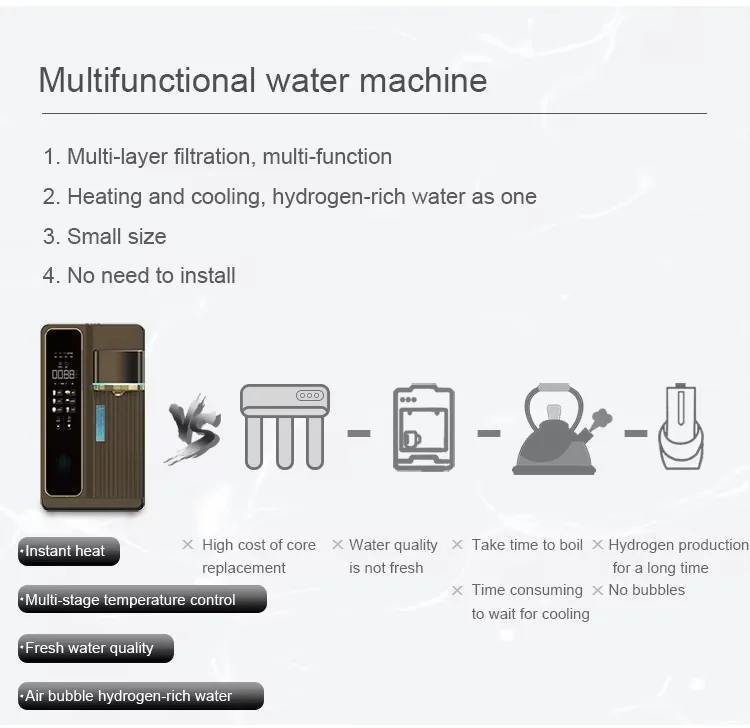 Multifunctional water machine

1. Multi-layer filtration, multi-function

2. Heating and cooling, hydrogen-rich water as one

3. Small size

4. No need to install

0088

VS

·Instant heat

·Multi-stage temperature control

·Fresh water quality

·Air bubble hydrogen-rich water

× High cost of core replacement

× Water quality is not fresh

× Take time to boil

× Time consuming to wait for cooling

× Hydrogen production for a long time

× No bubbles